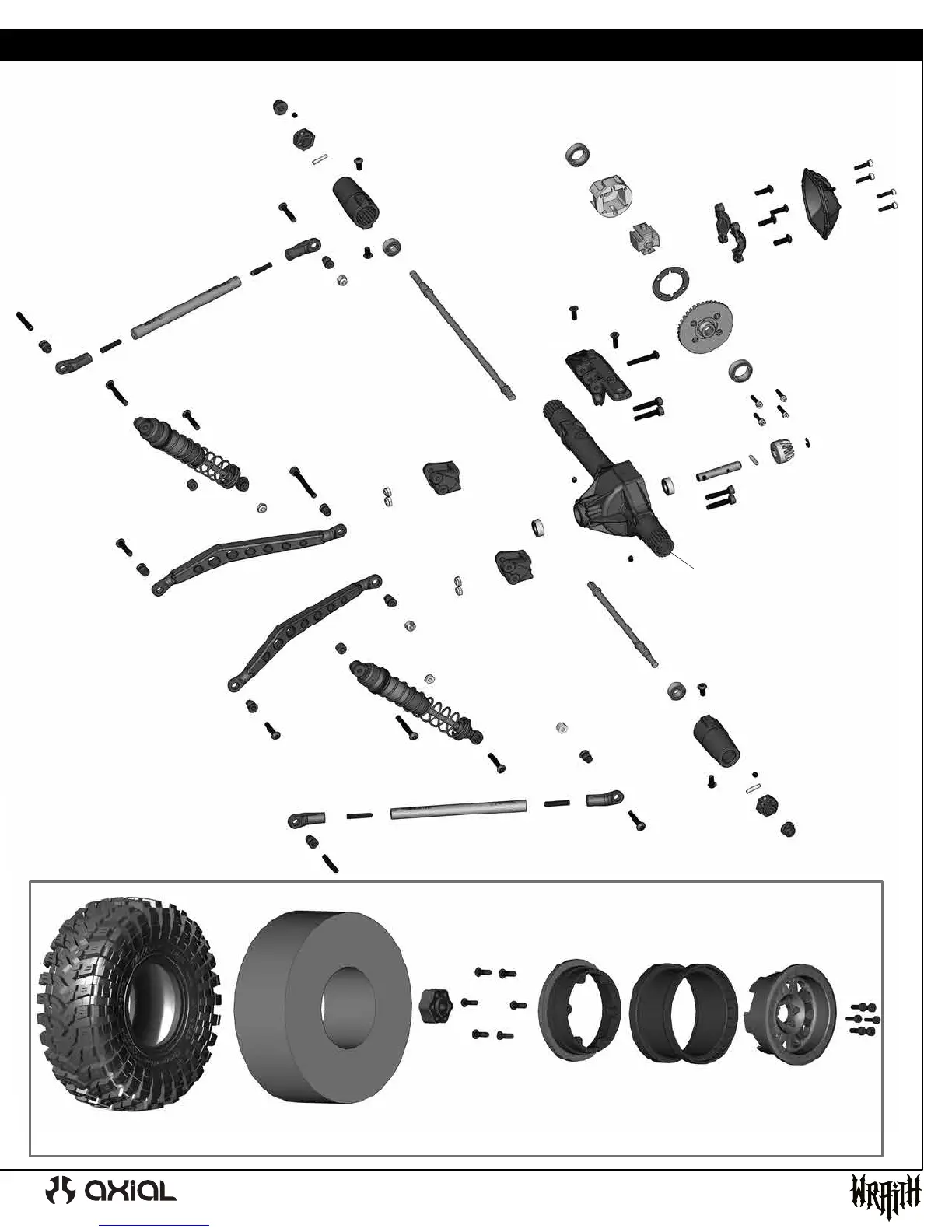 axial

WRAITH