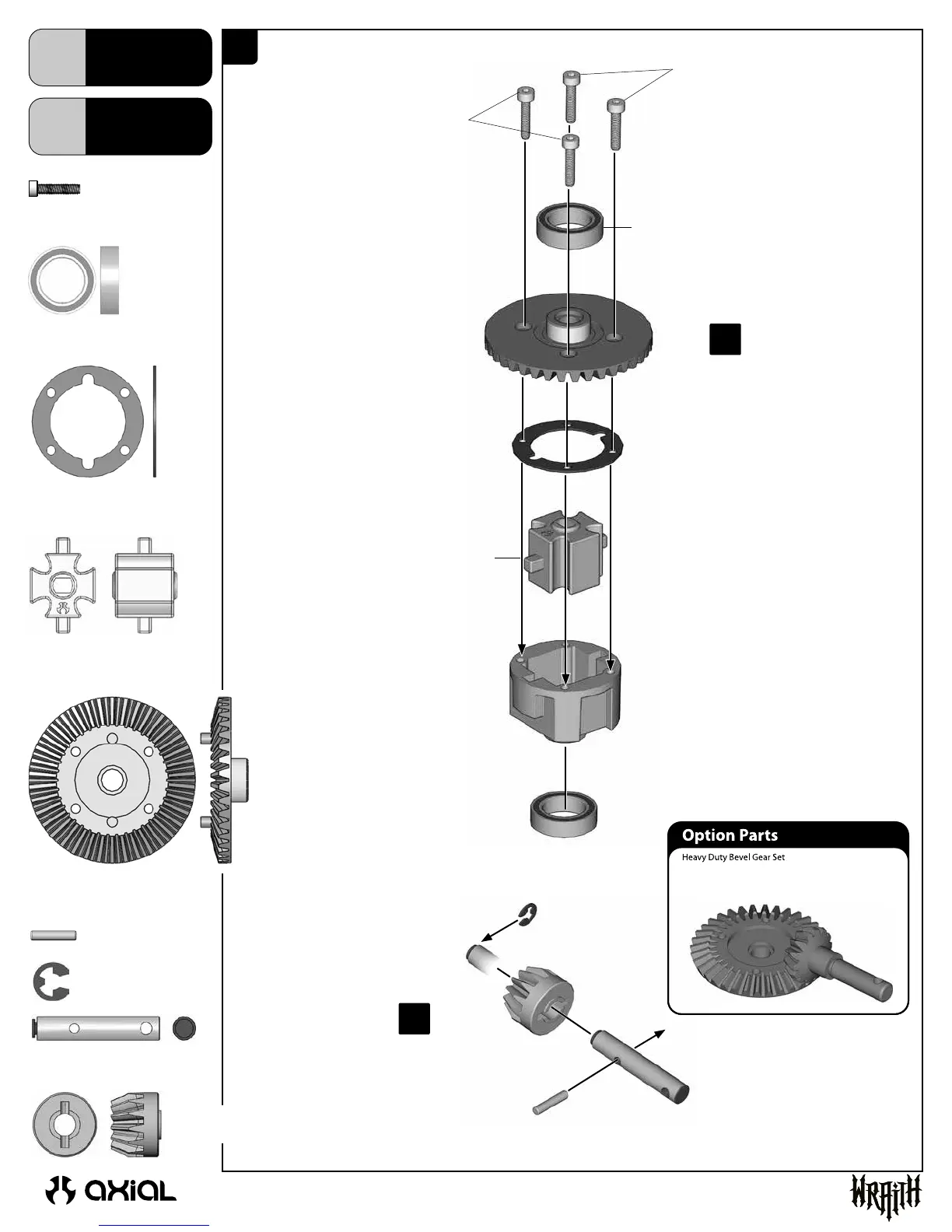 Option Parts

Heavy Duty Bevel Gear Set

axial

WRAITH