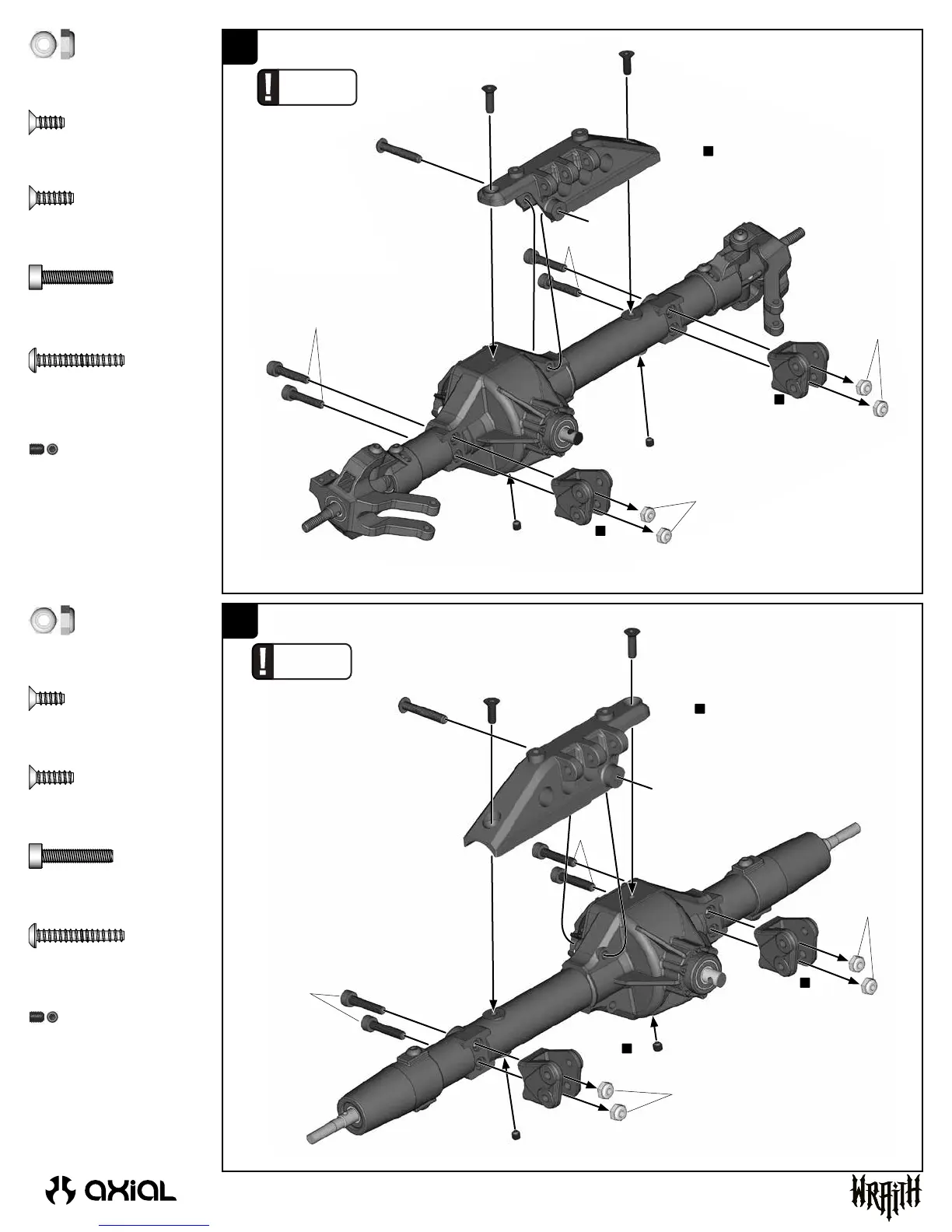 axial

WRAITH