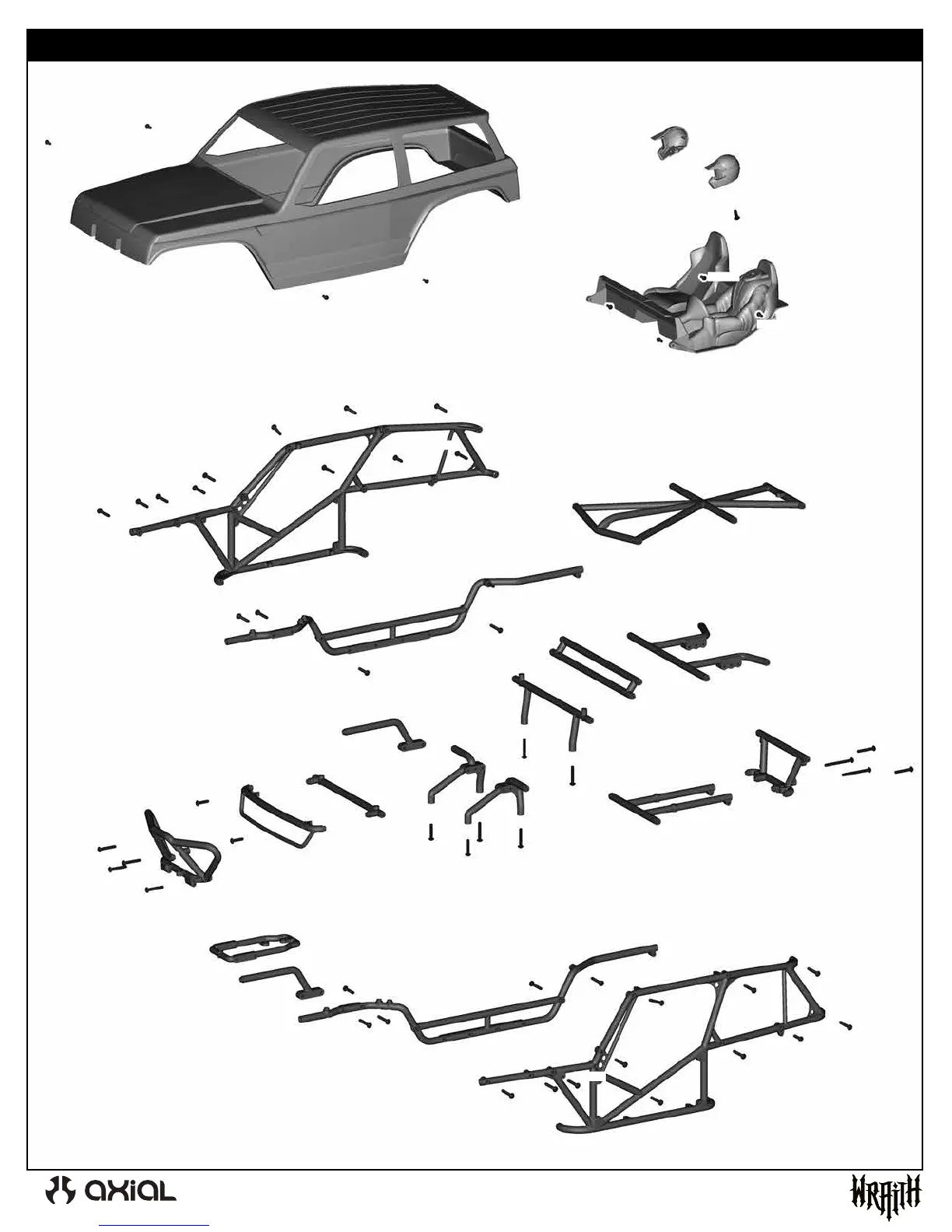 axial

WRAITH