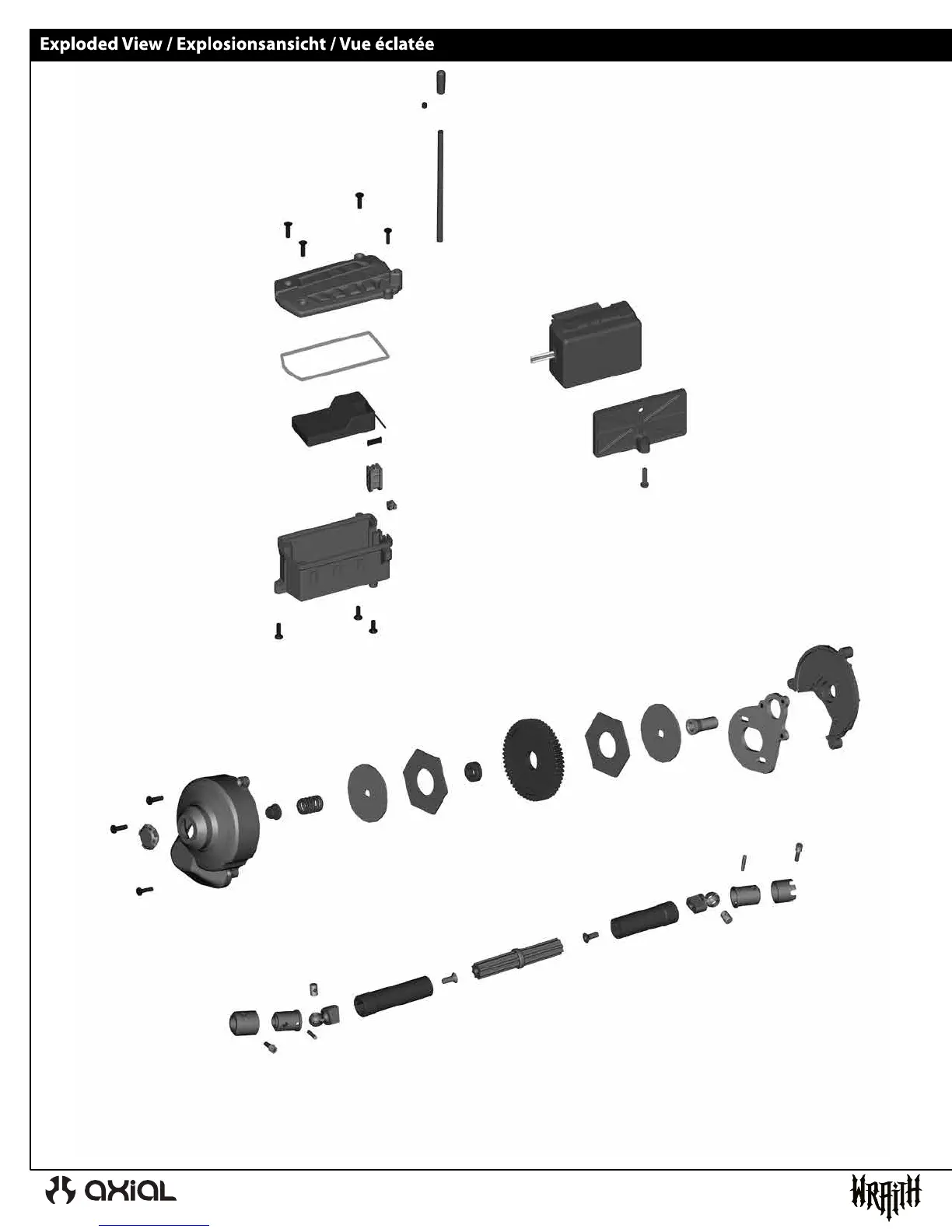 Exploded View / Explosionsansicht / Vue éclatée

axial

WRAITH