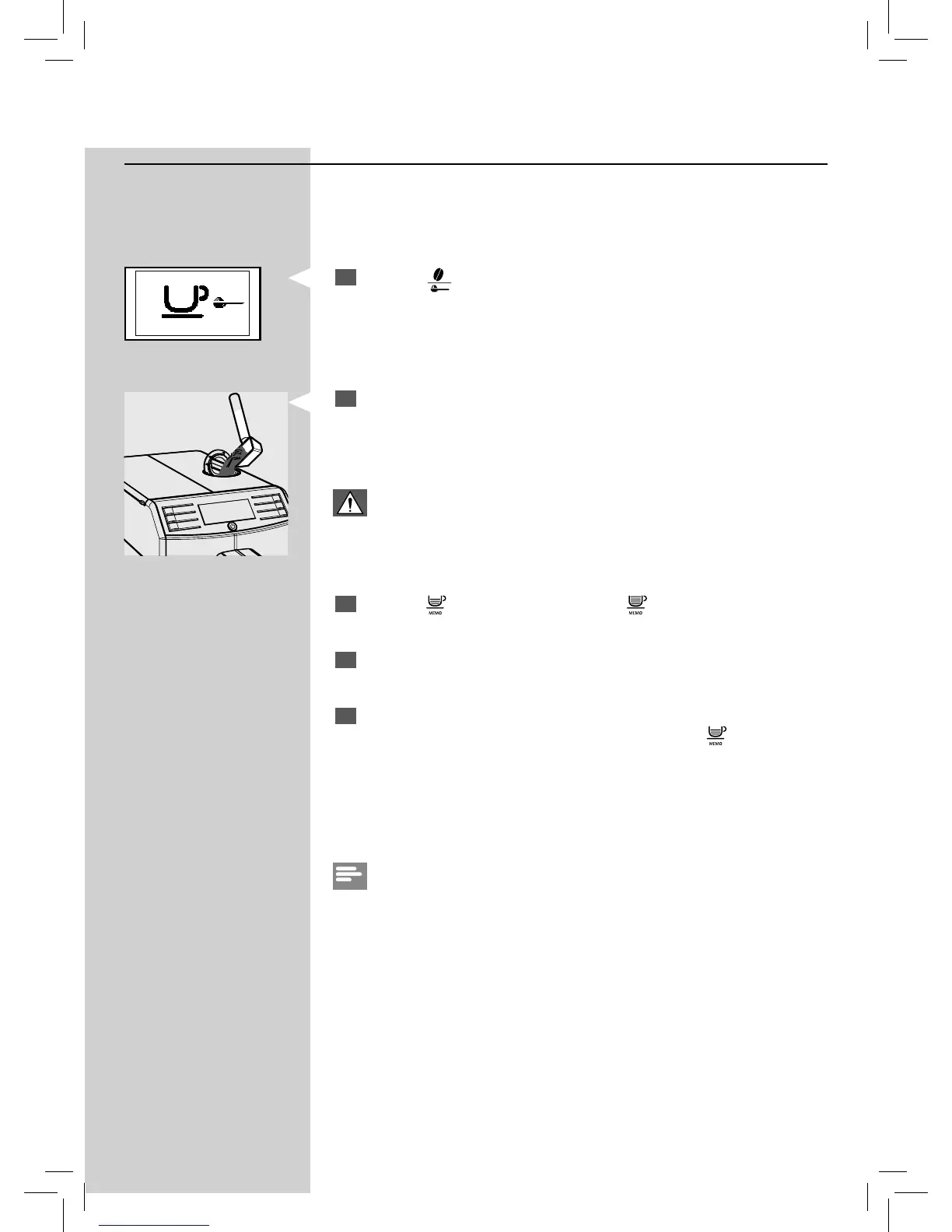 MEMO

MEMO

MEMO