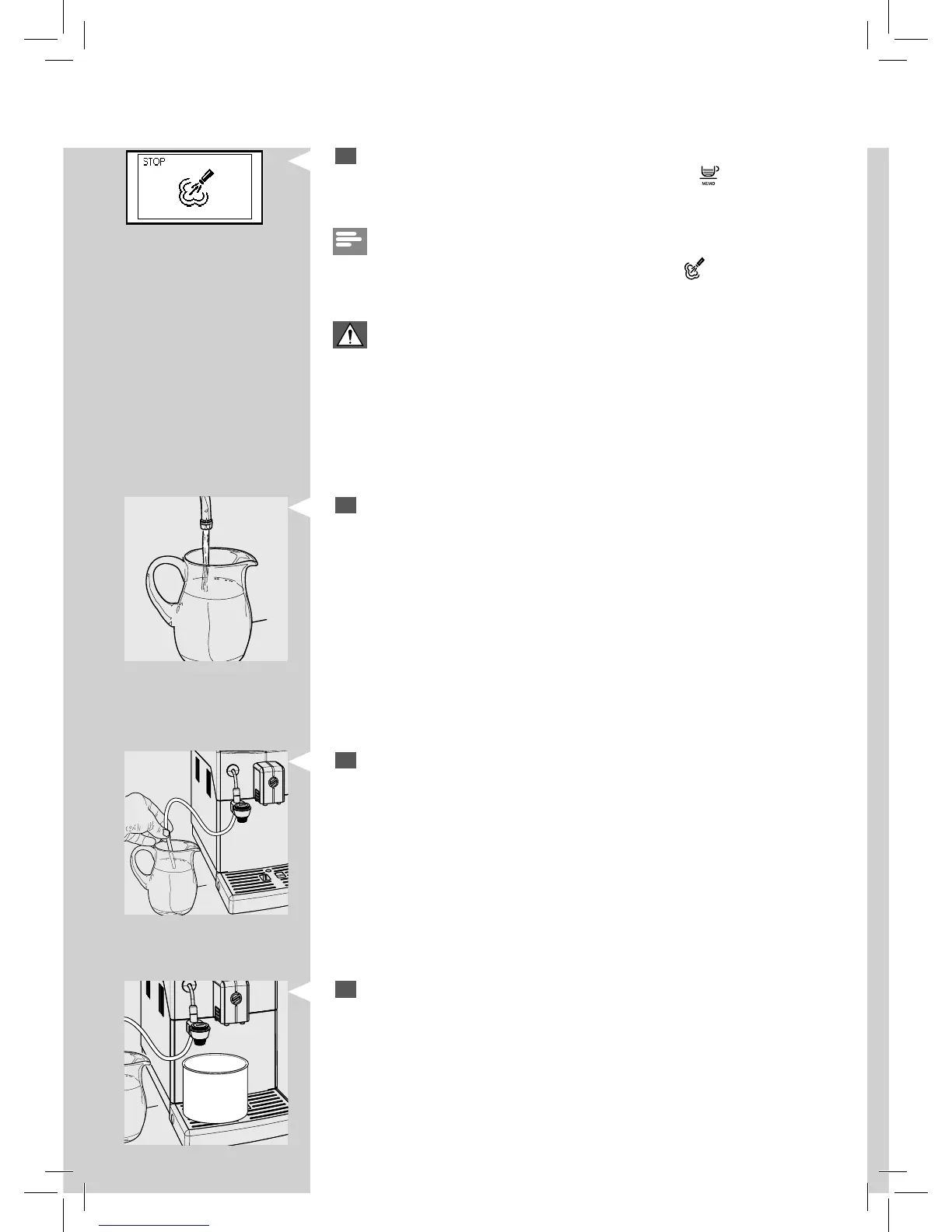 STOP

MEMO