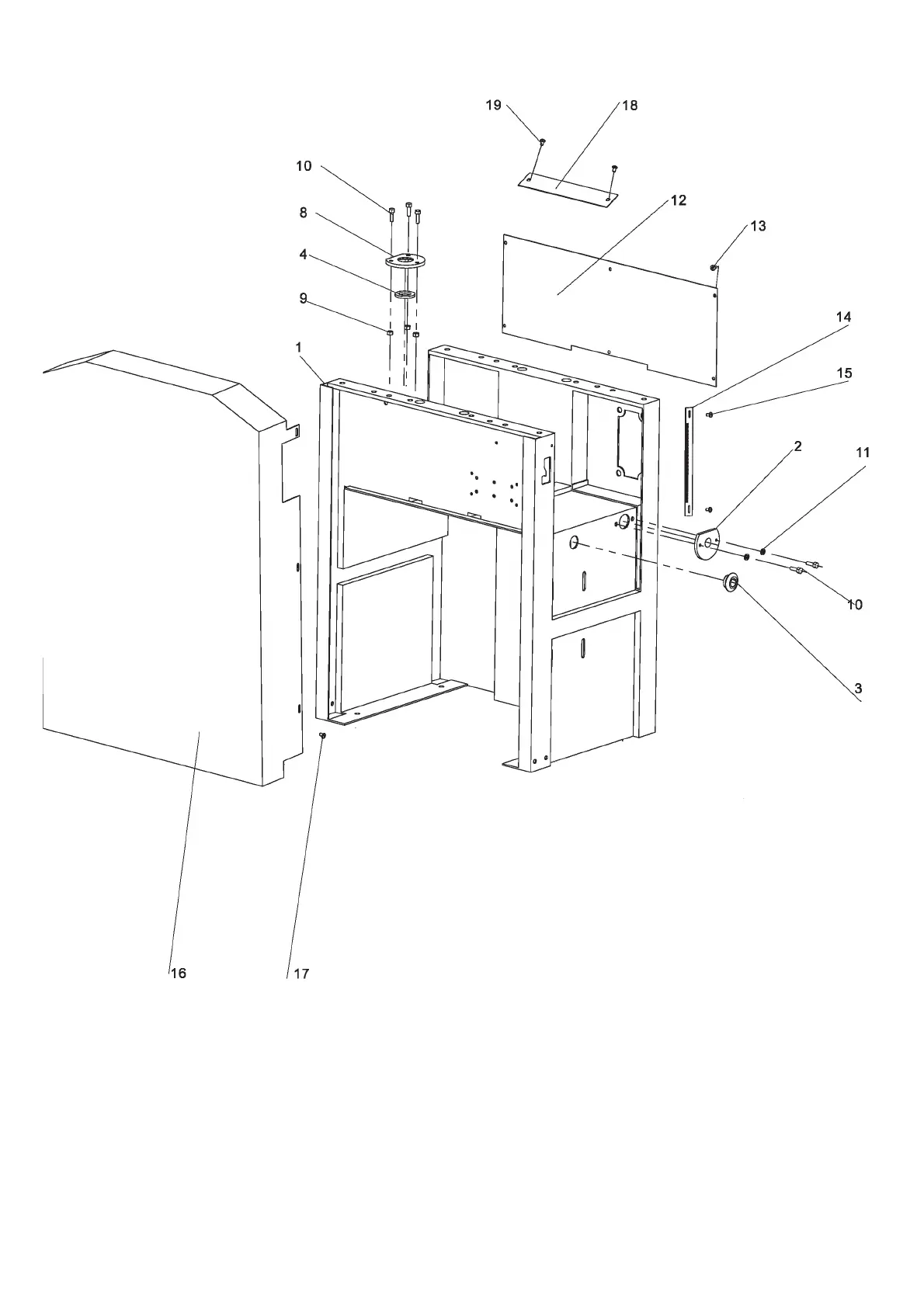 19
18
10
8
12
13
4
9
14
1
15
2
11
10
3
16
17