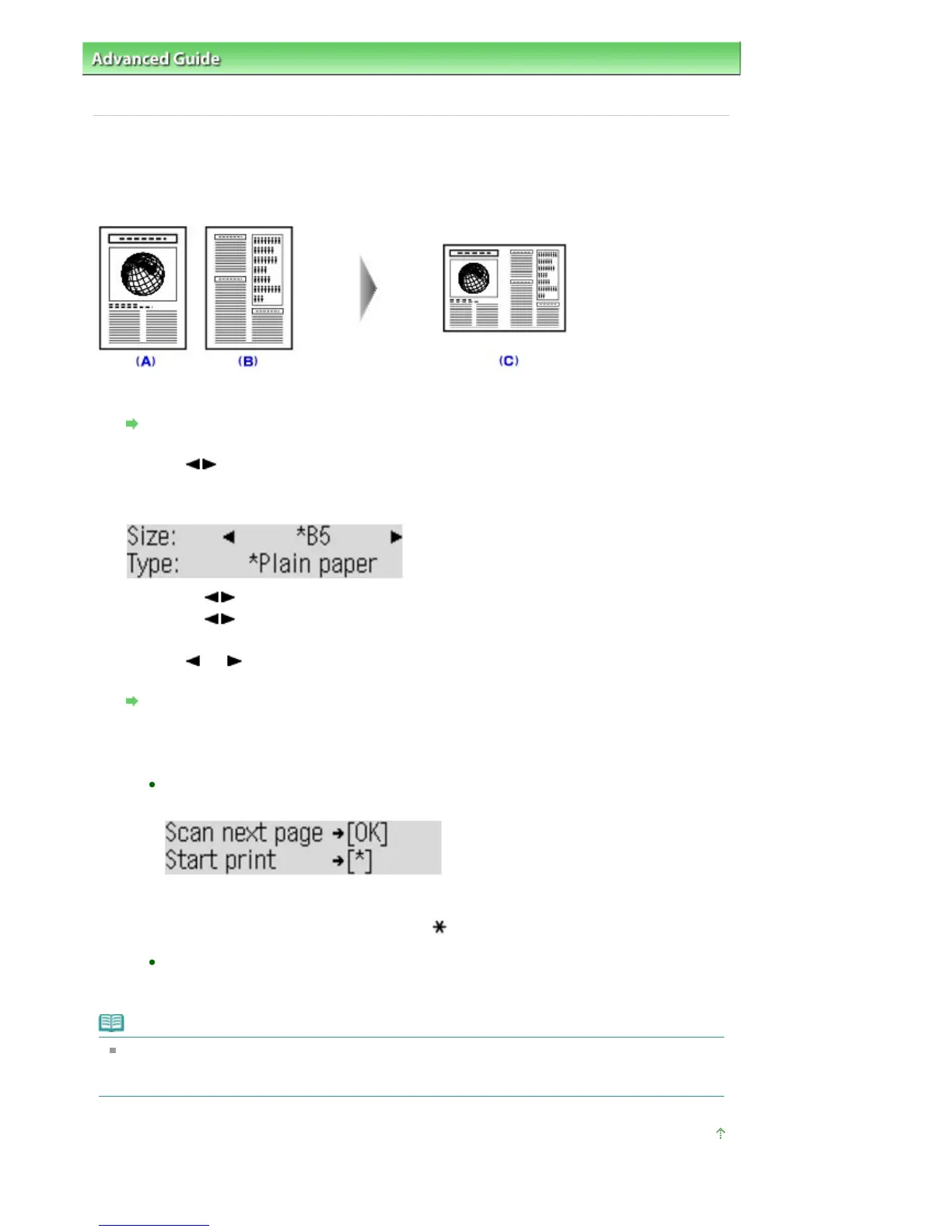 Advanced Guide

(A)
(B)
(C)

Size: ◄ *B5 ►
Type: *Plain paper

Scan next page →[OK]
Start print →[*]