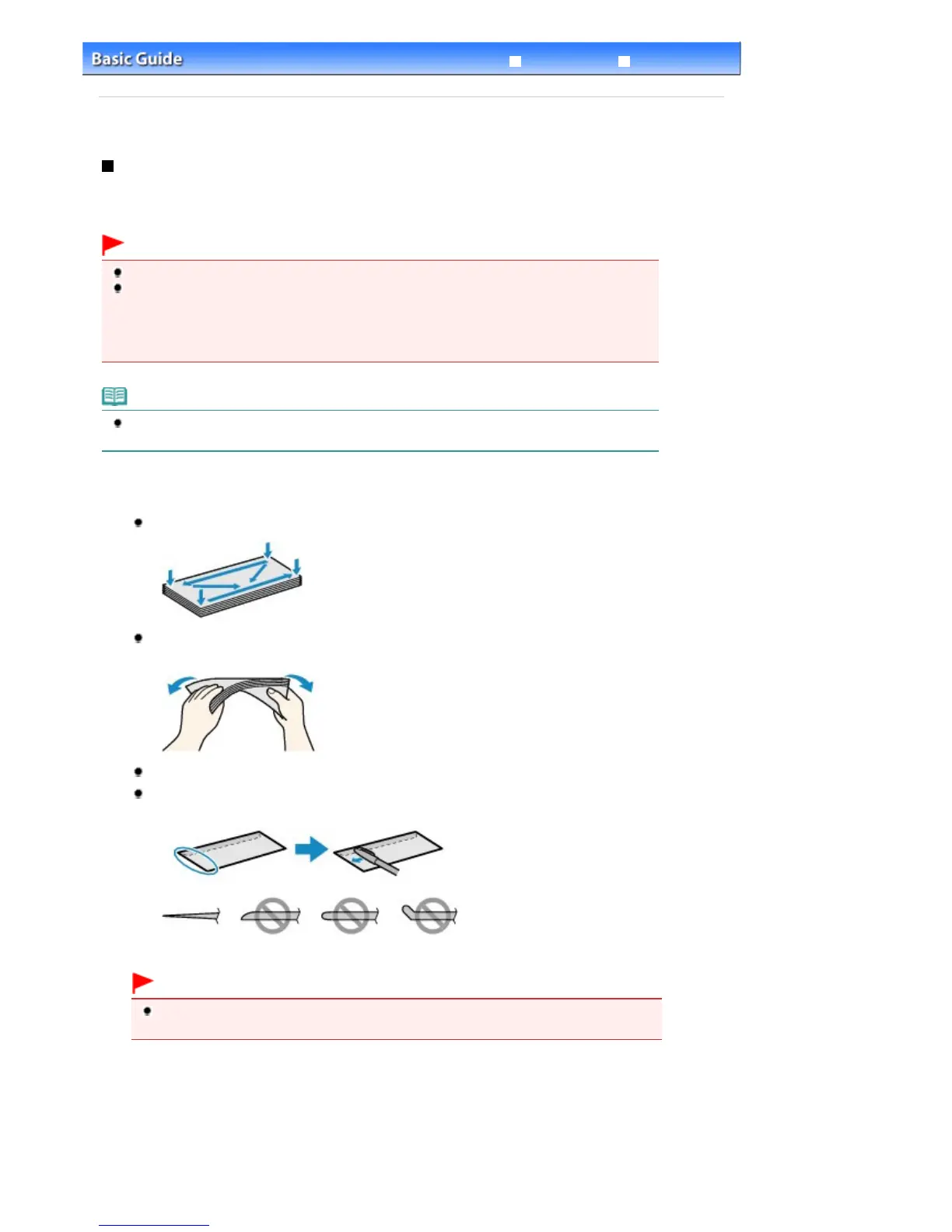 Basic Guide