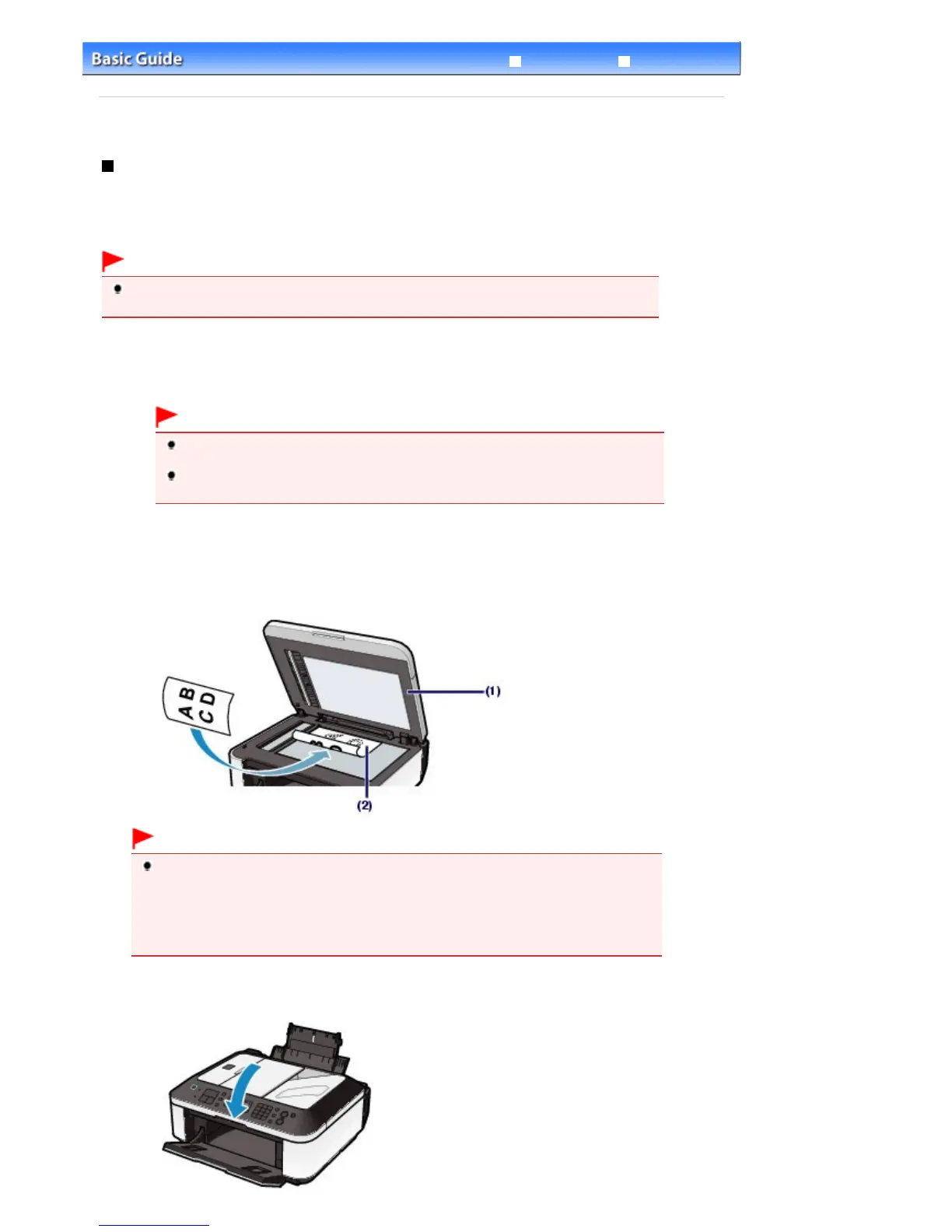 Basic Guide

A B C D

(1)

(2)