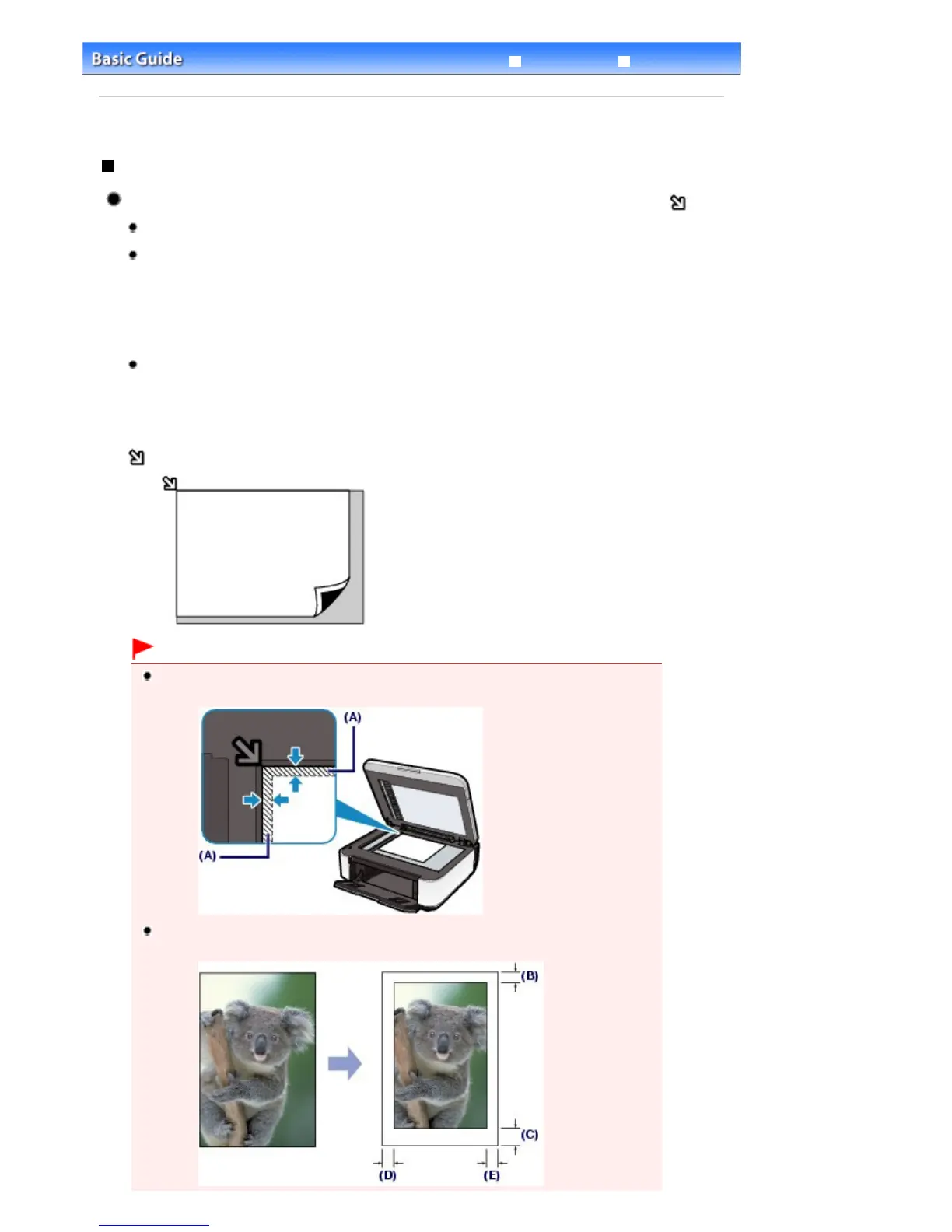 Basic Guide

(A)

(A)

(B)

(C)

(D)

(E)