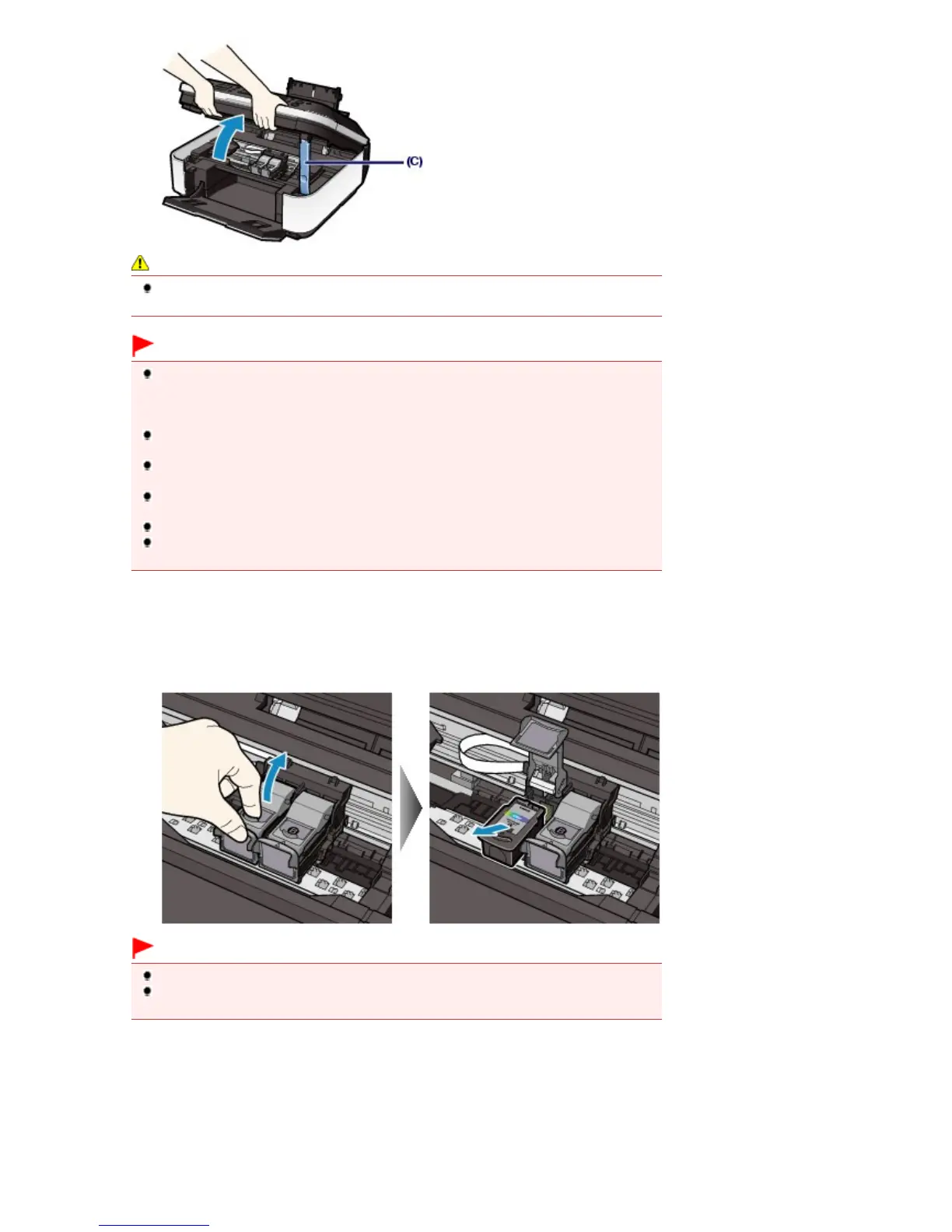 (C)