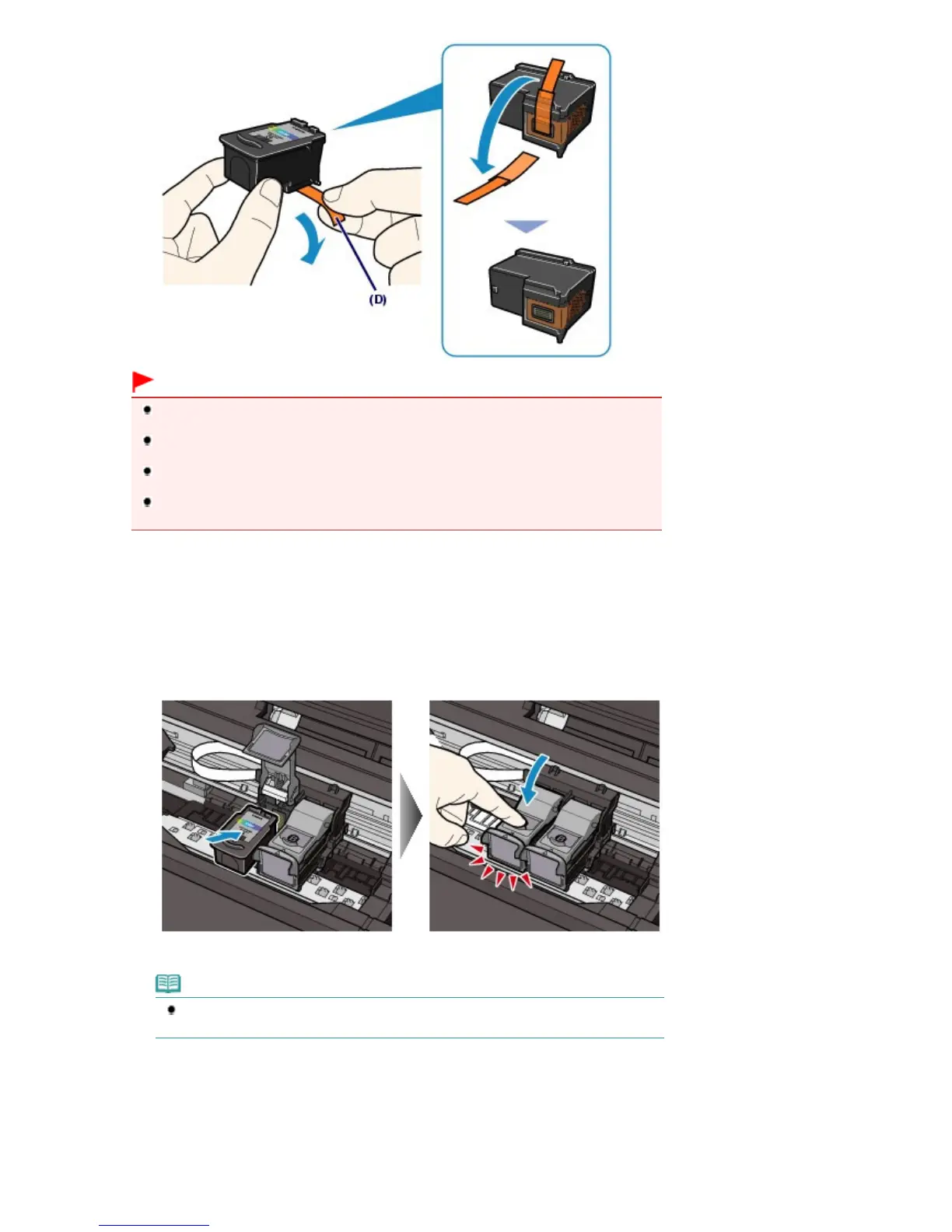 (D)