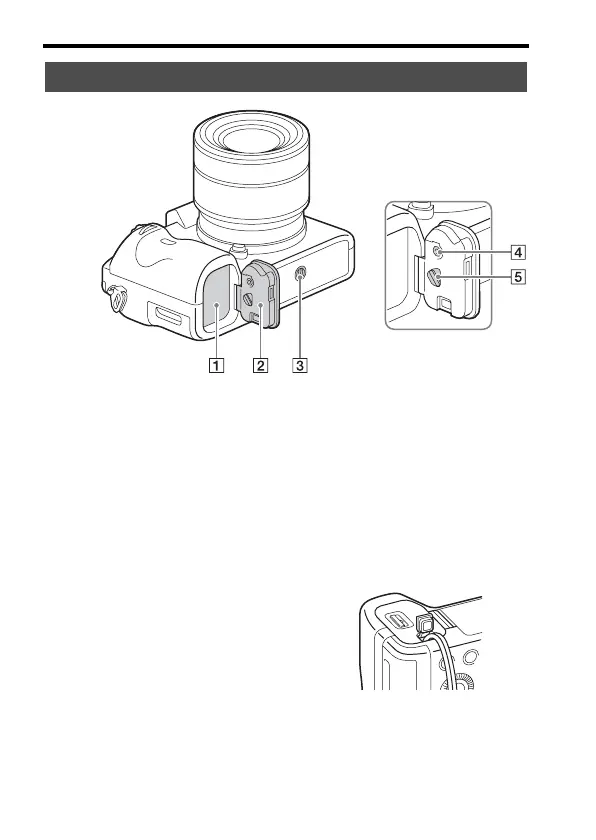 1
2
3
4
5