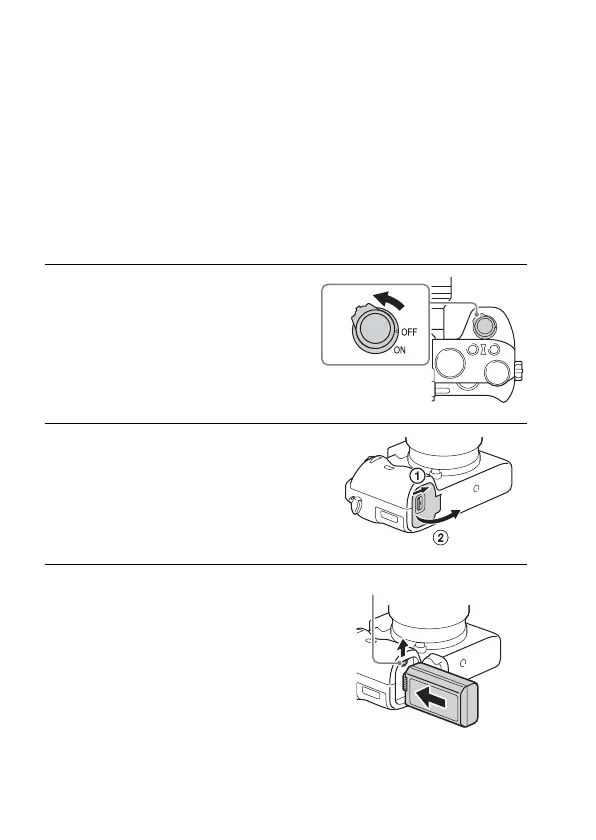 OFF
ON

①
②