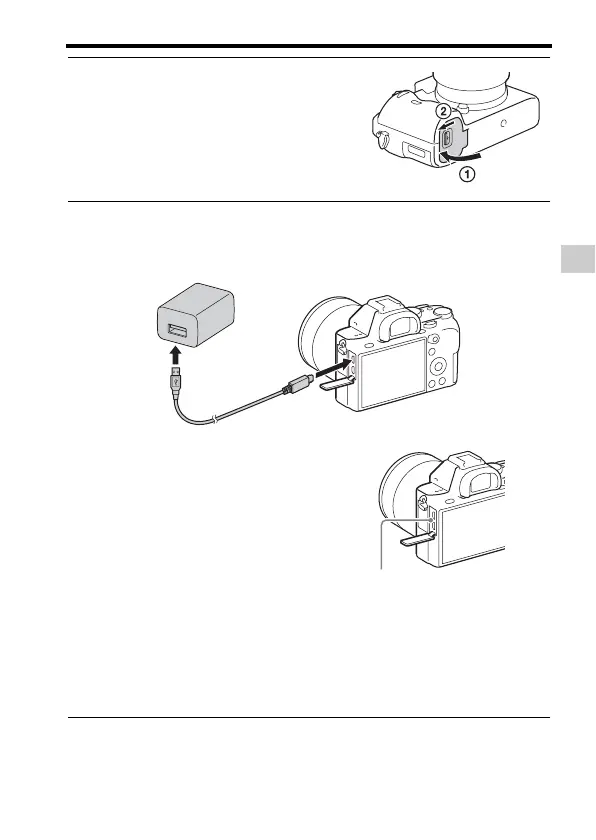 2

1