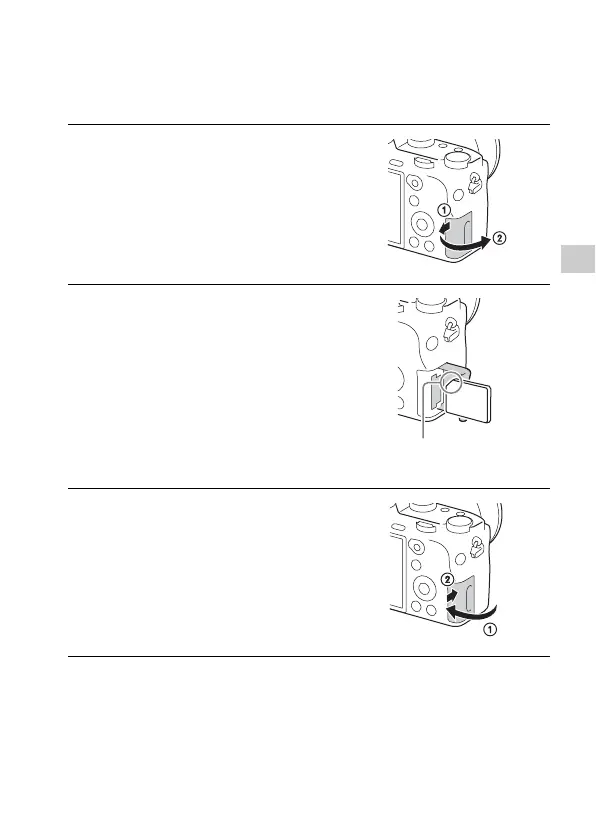 ①
②

②
①