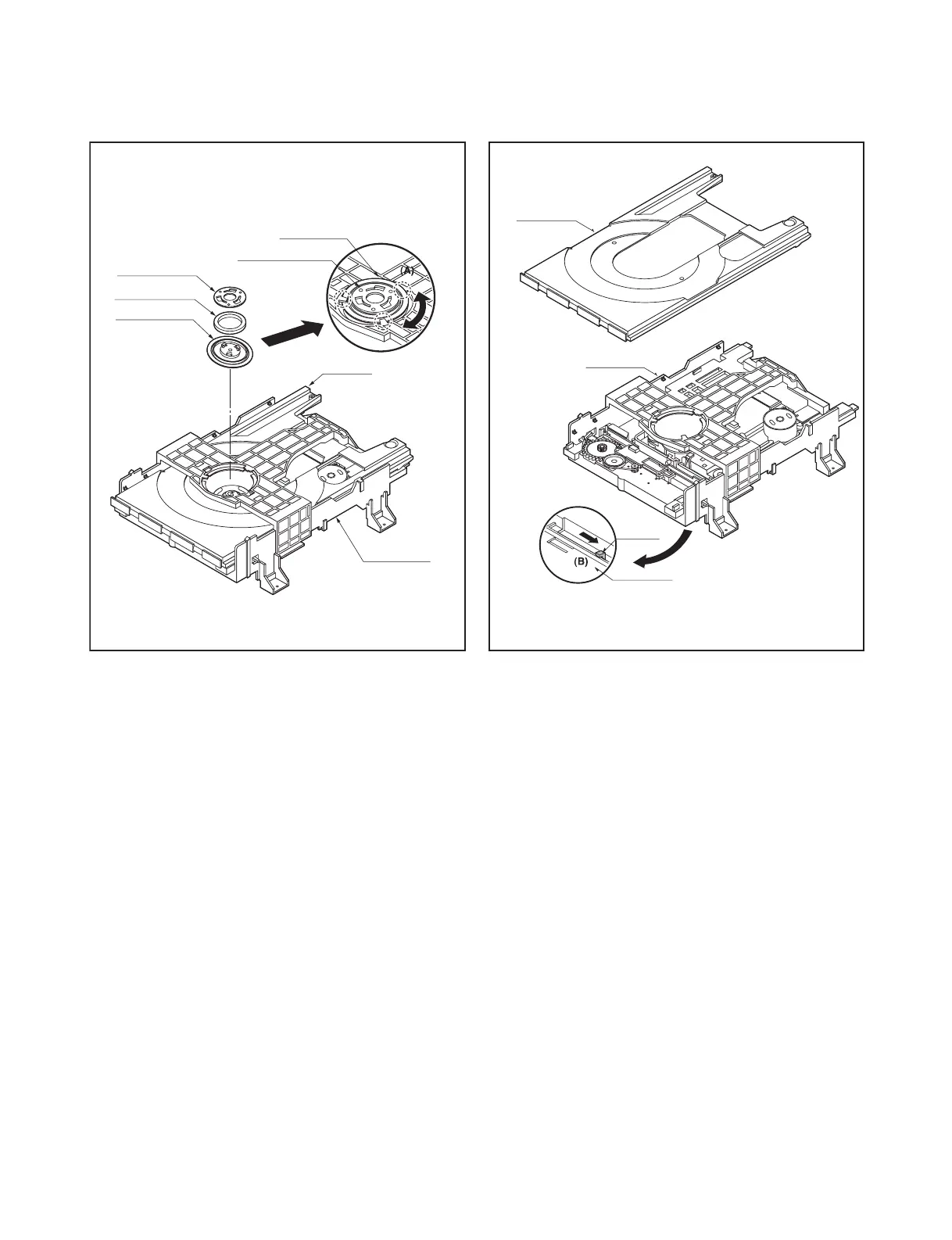 (A)

(B)