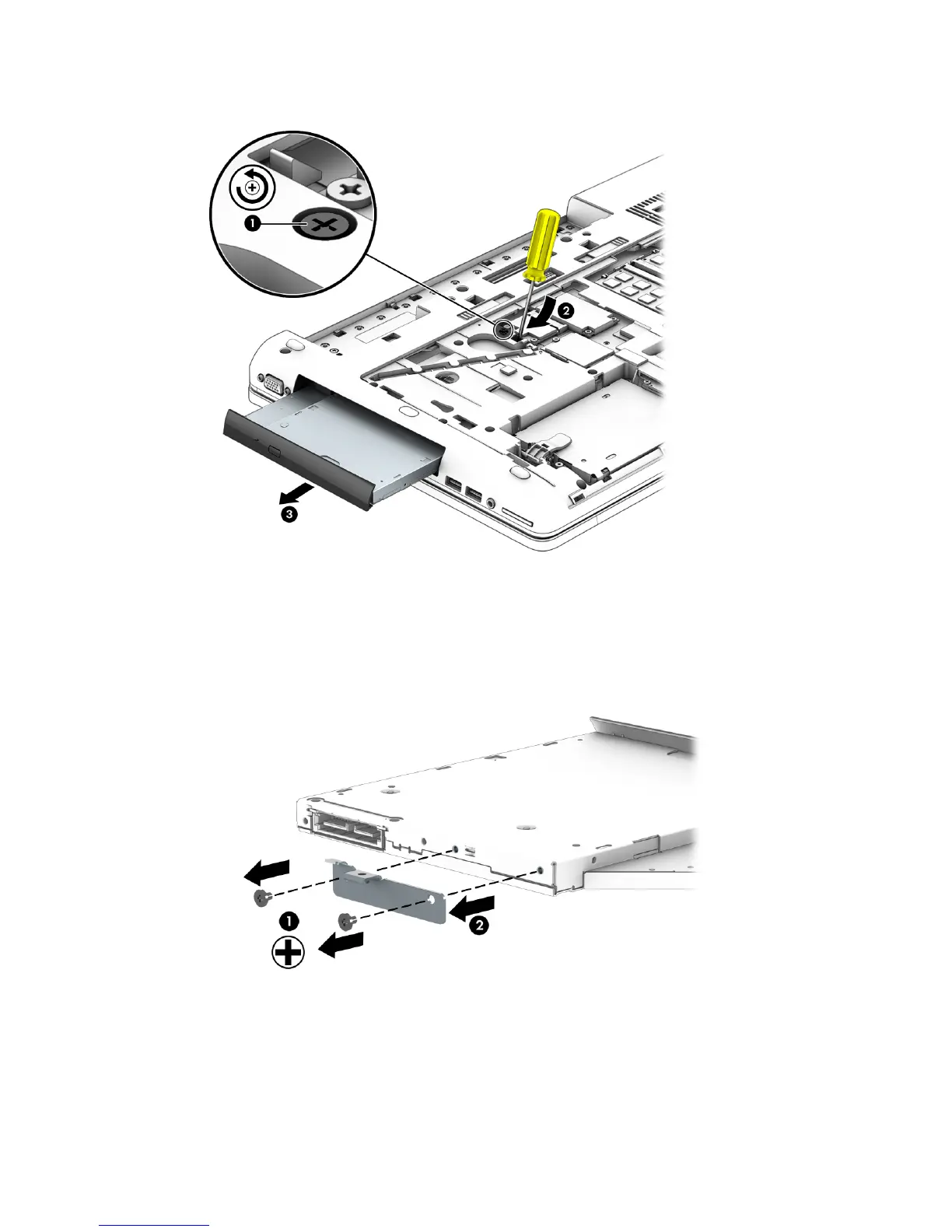 1
2
3

1
2