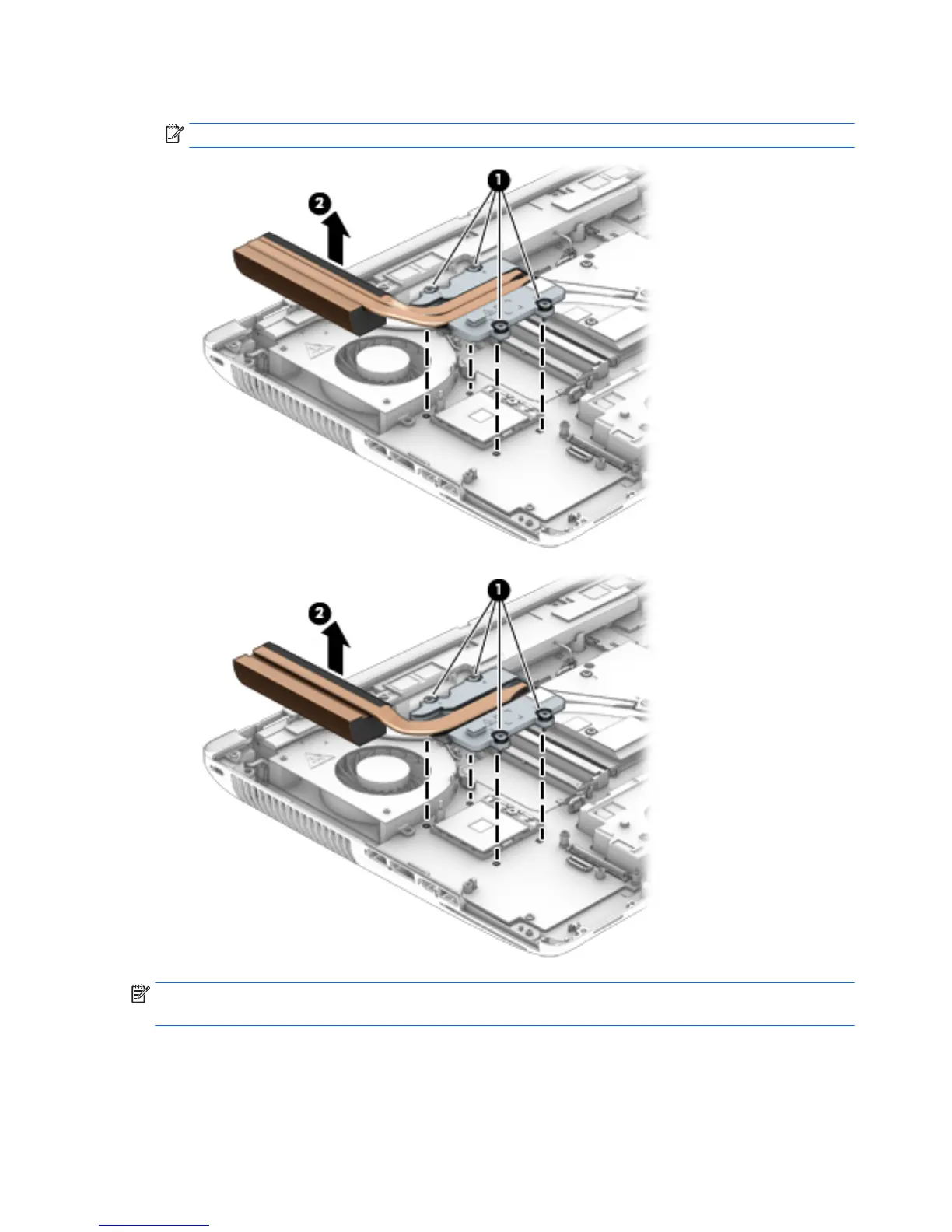 1

2

1

2