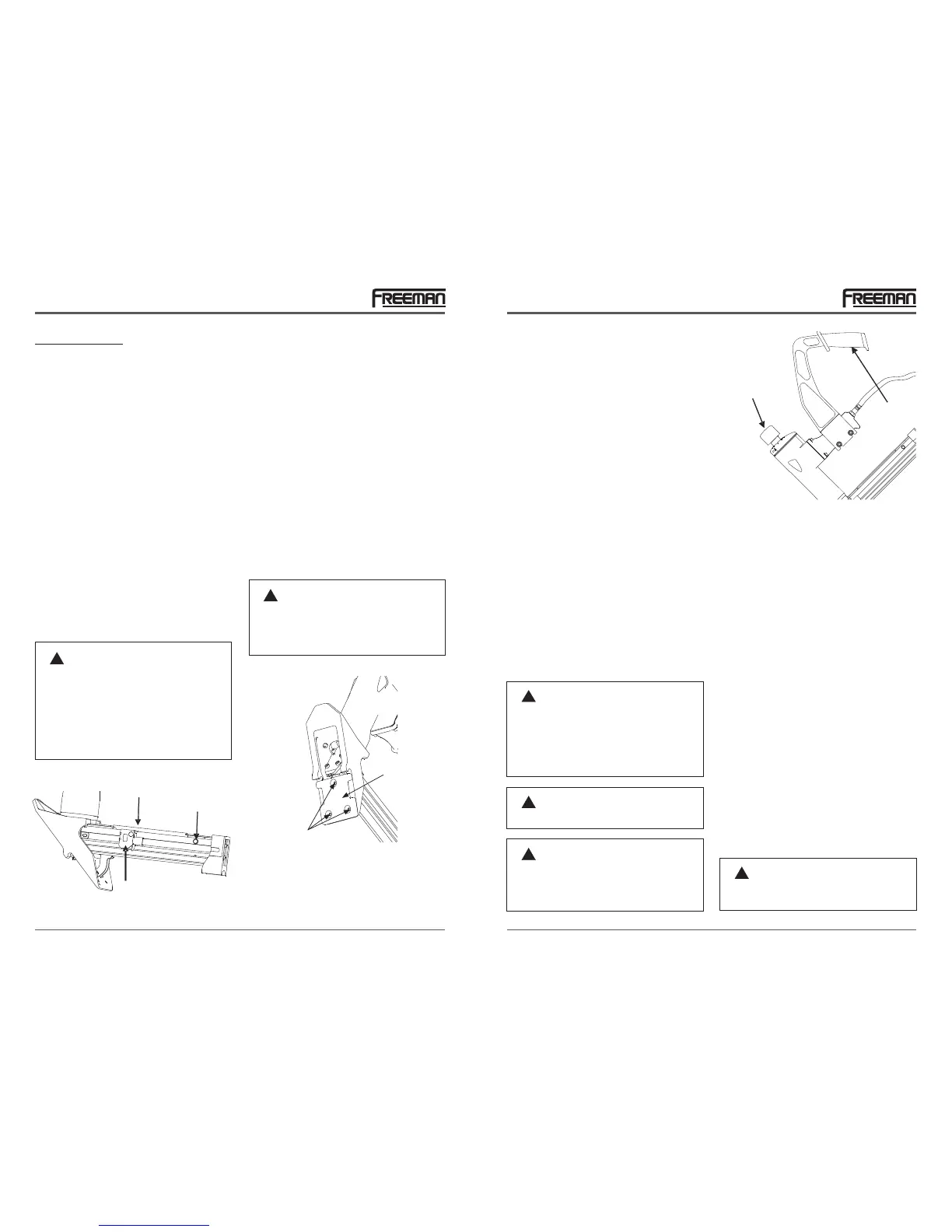 FREEMAN

FREEMAN