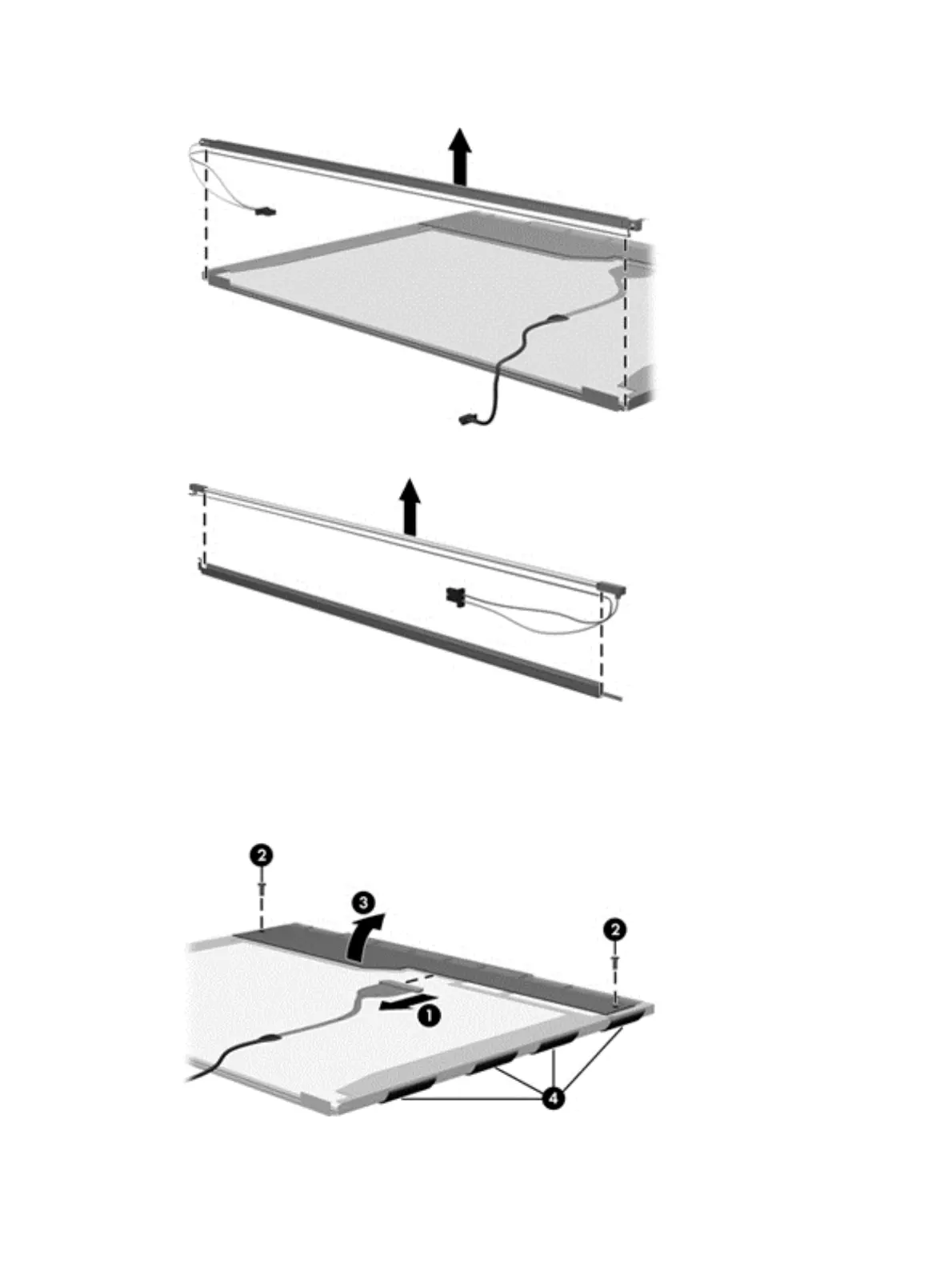 2
3
2
1
4