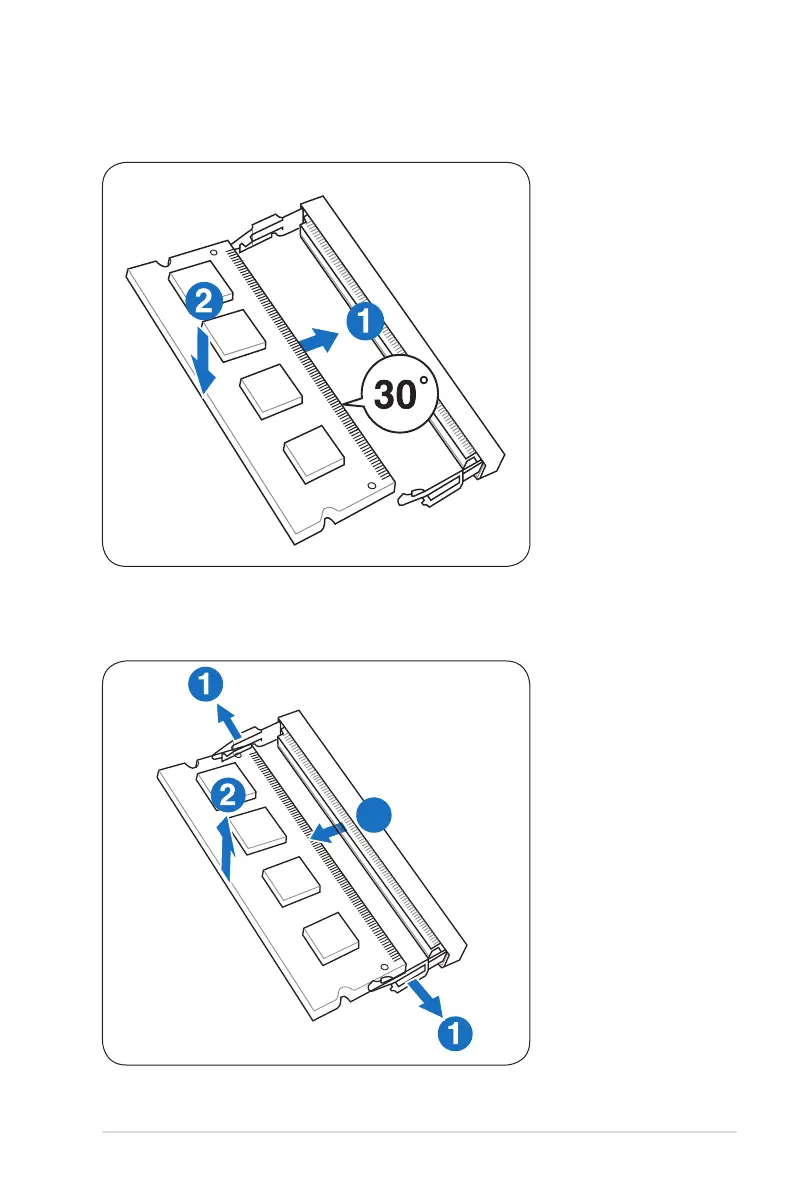 2

1

30°

1

2

1