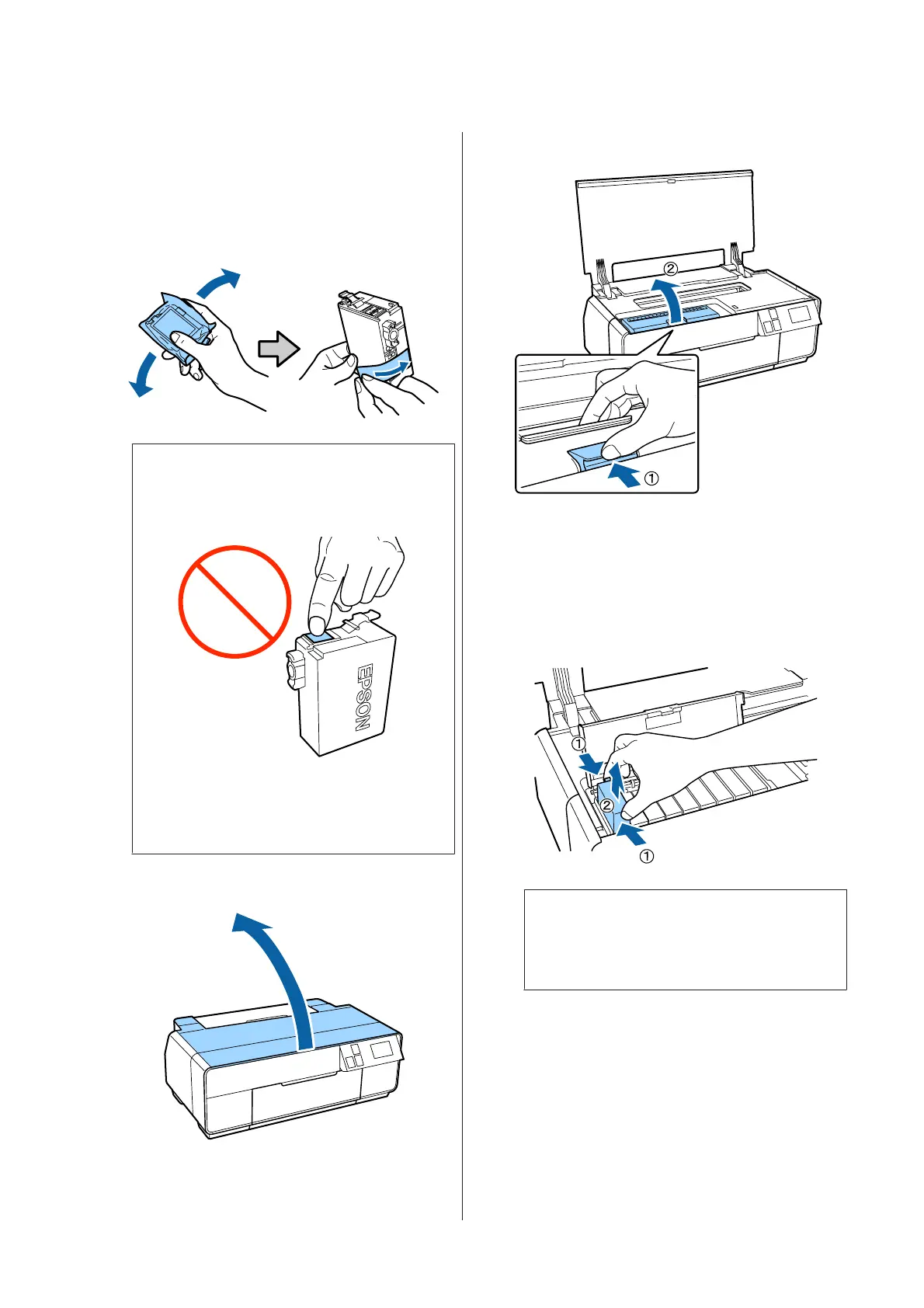 ②

①

EPSON

①

②

①