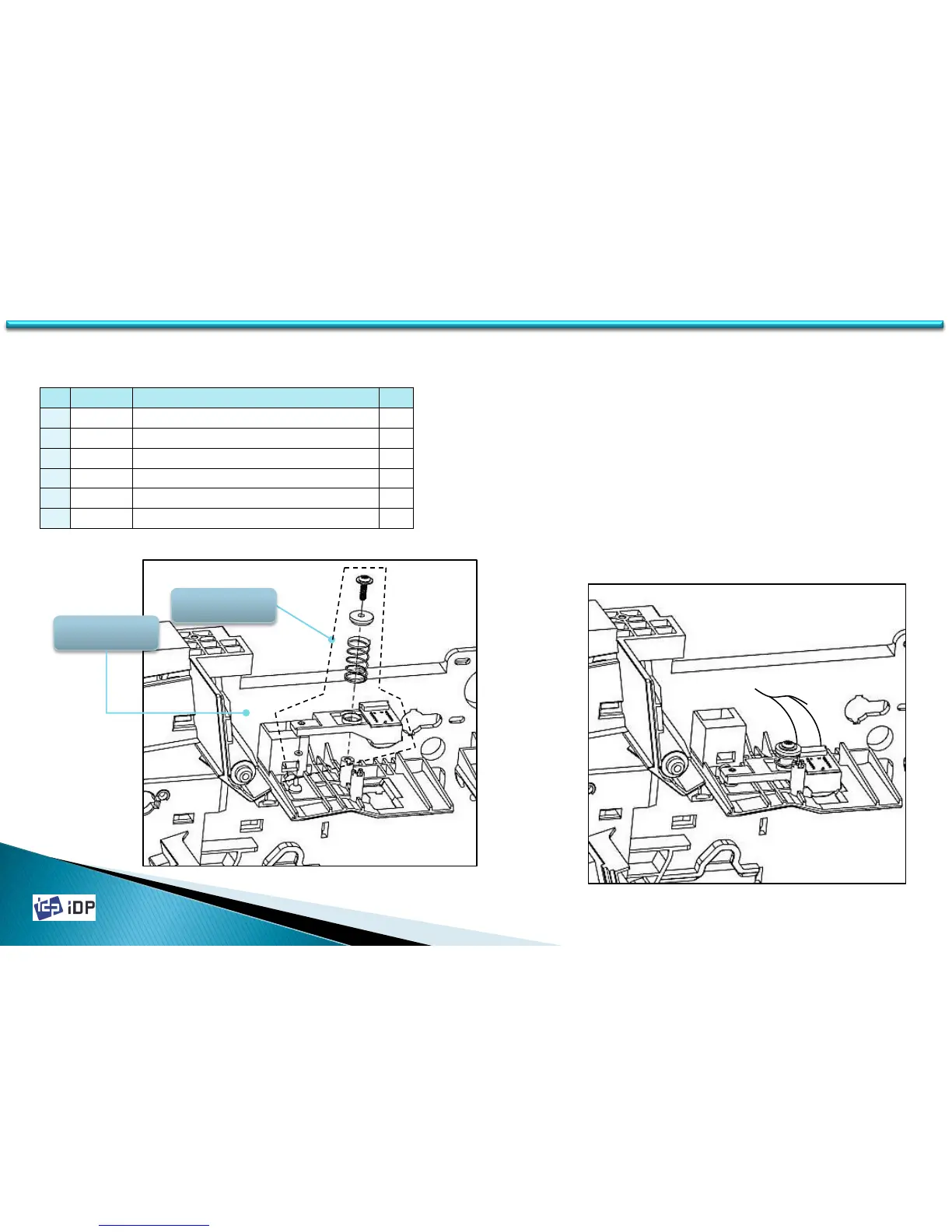 iDP