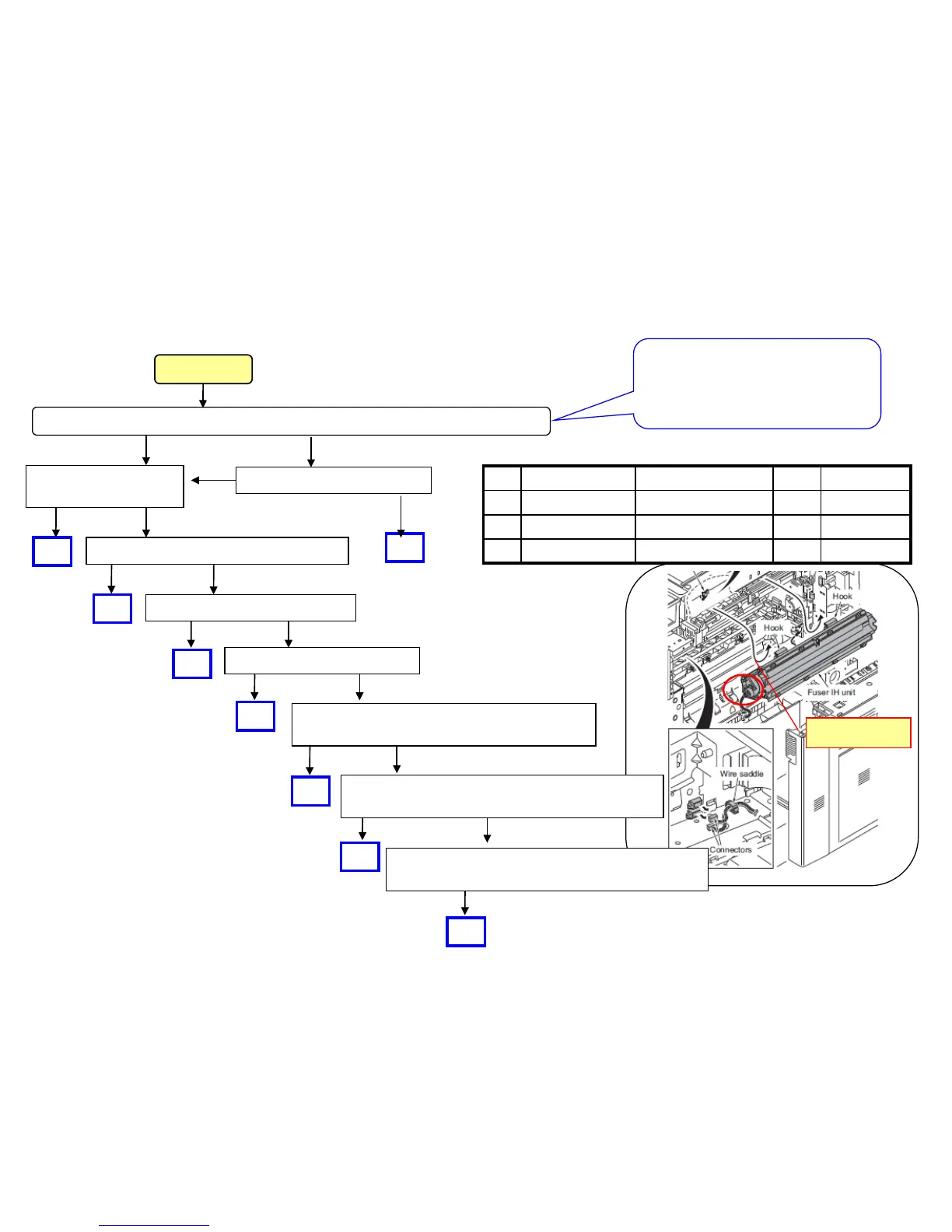 Hook

Hook

Fuser IH unit

Wire saddle

Connectors