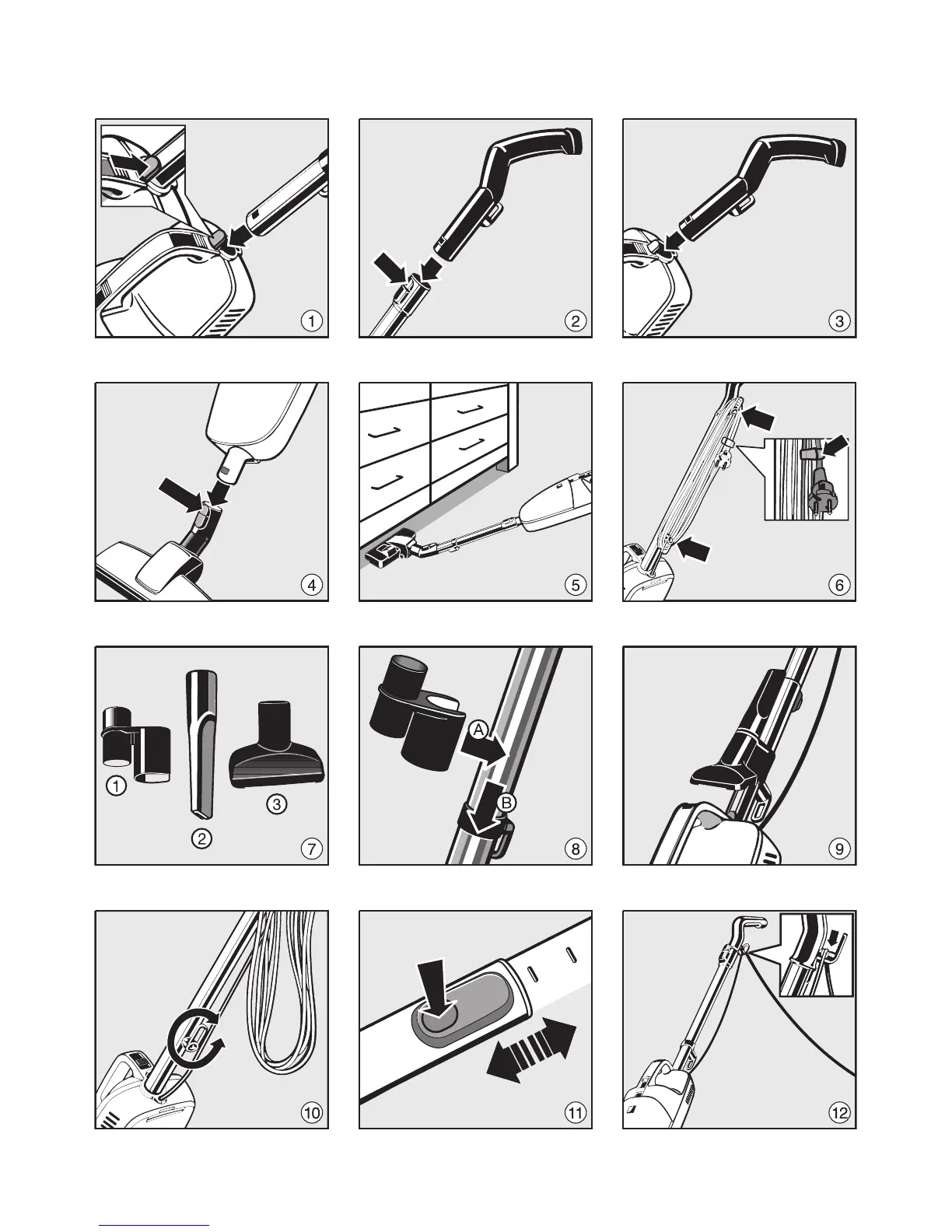 1
2
3
4
5
6
1
2
3
7
A
B
8
9
10
11
12