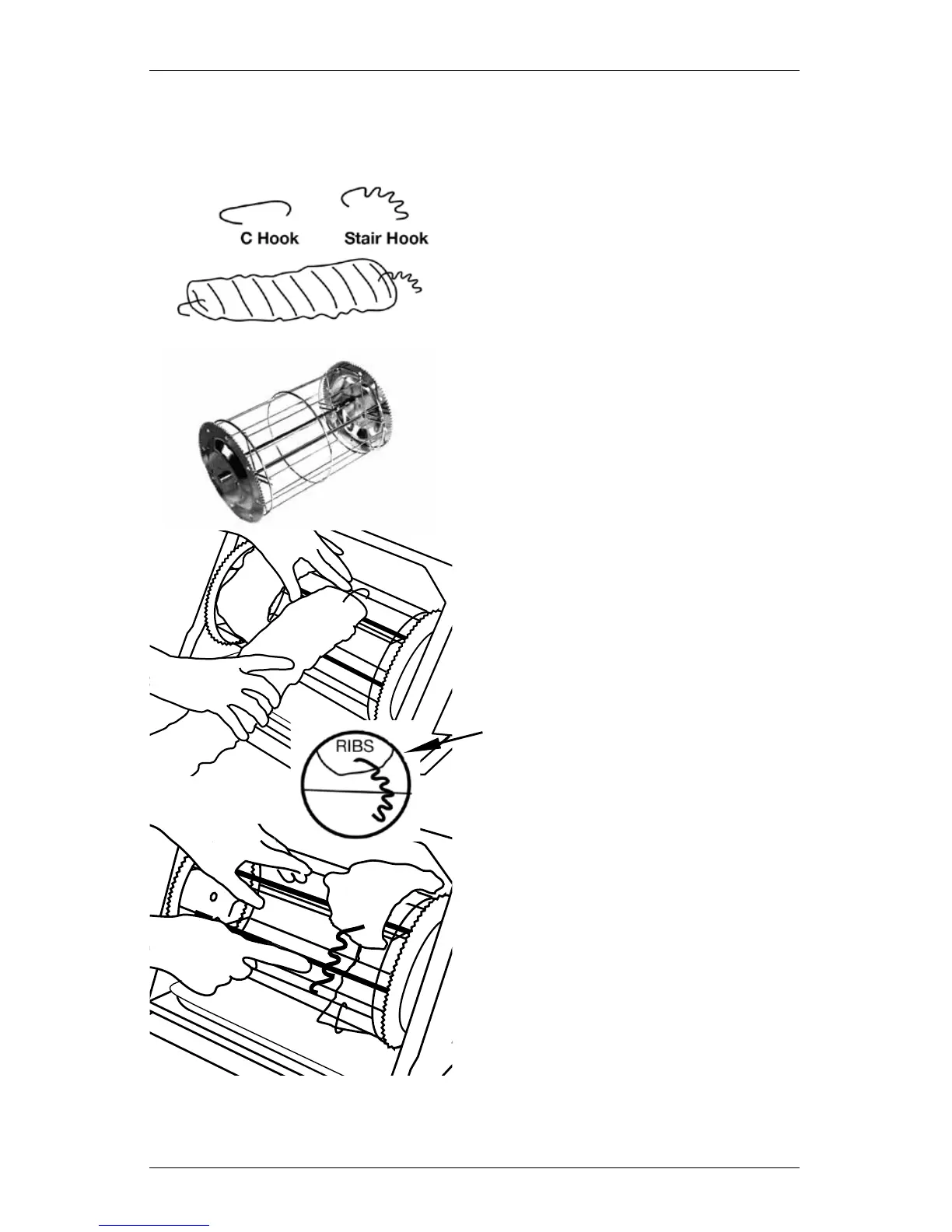 C Hook Stair Hook

RIBS