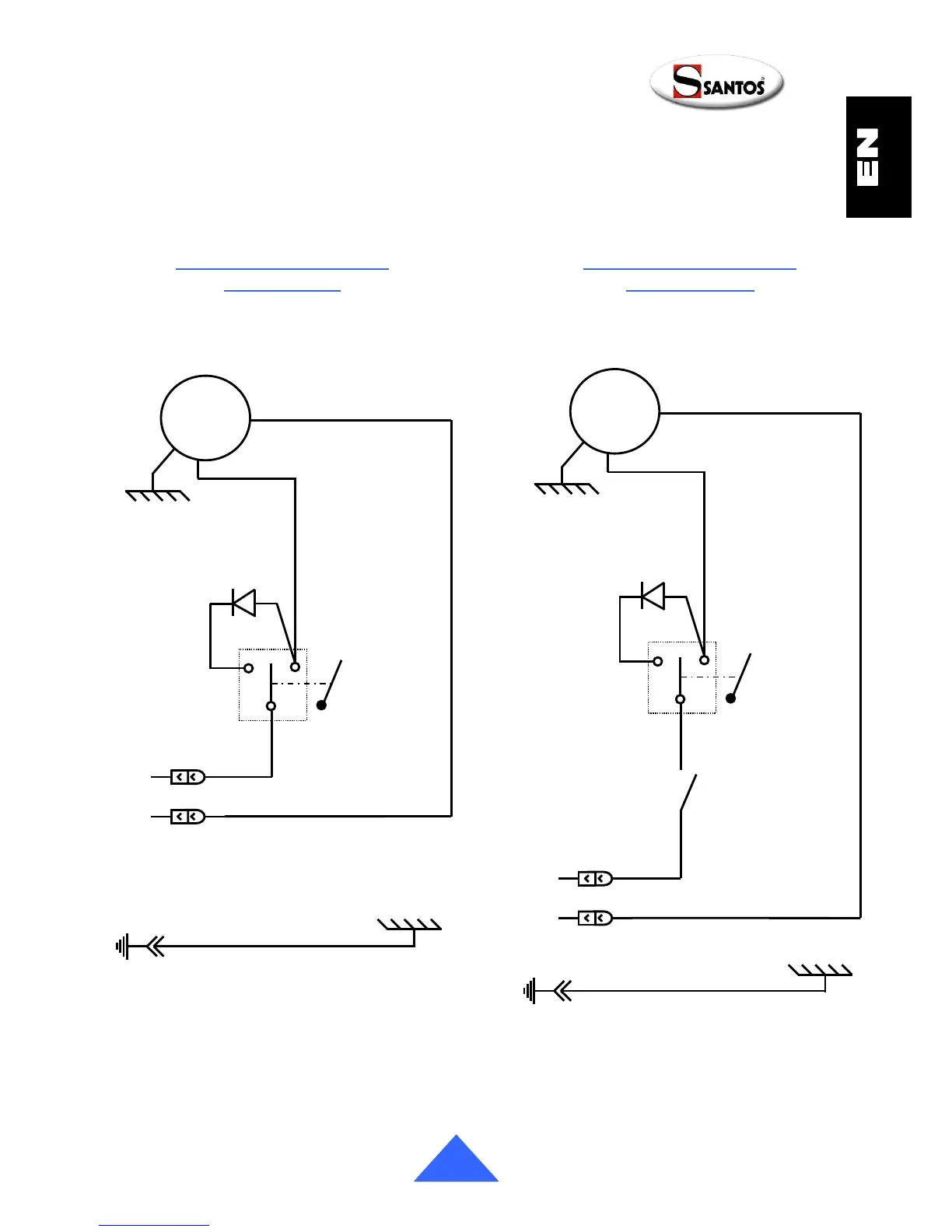 SANTOS

EN