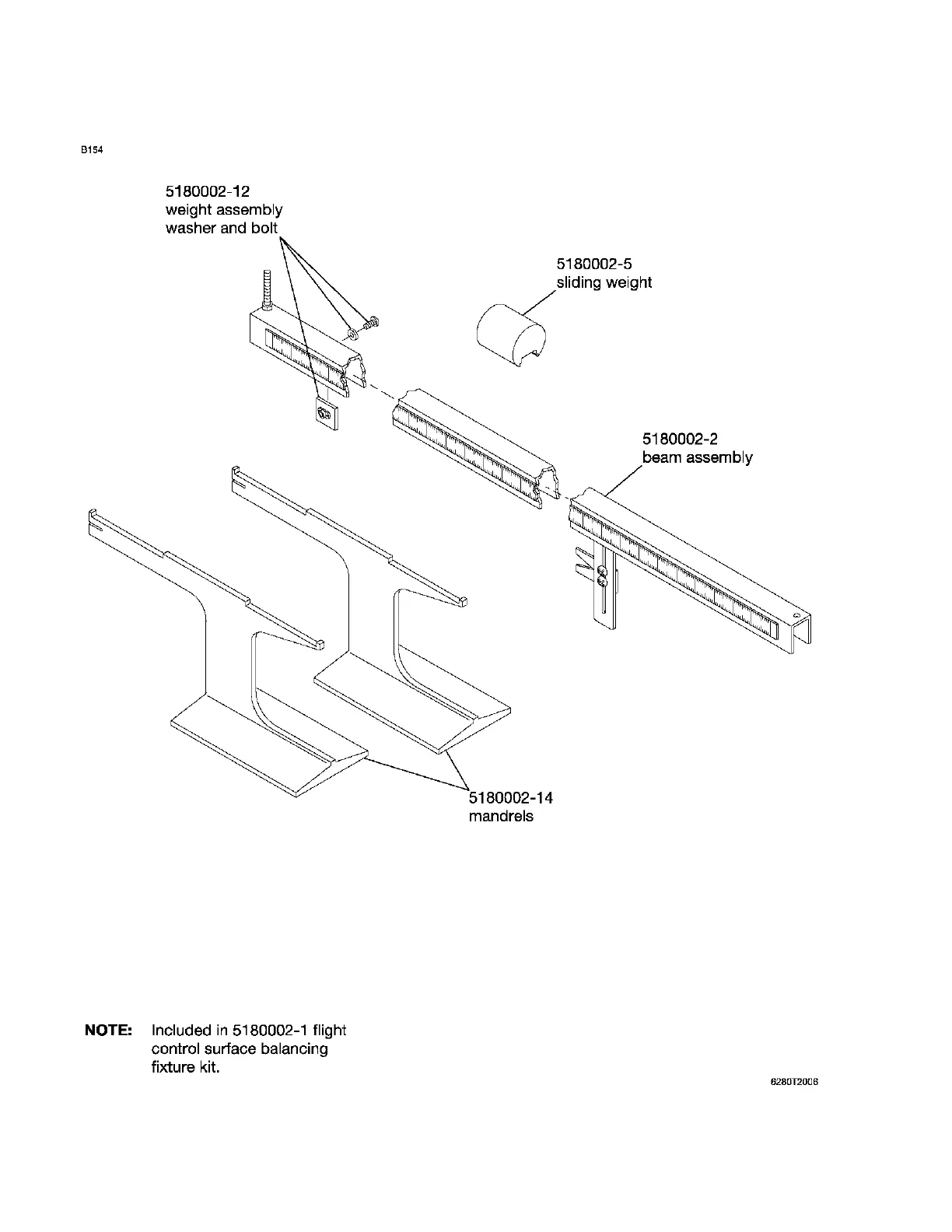 B154

5180002-12
weight assembly
washer and bolt

5180002-5
sliding weight

5180002-2
beam assembly

5180002-14
mandrels

NOTE: Included in 5180002-1 flight control surface balancing fixture kit.

6280T2006