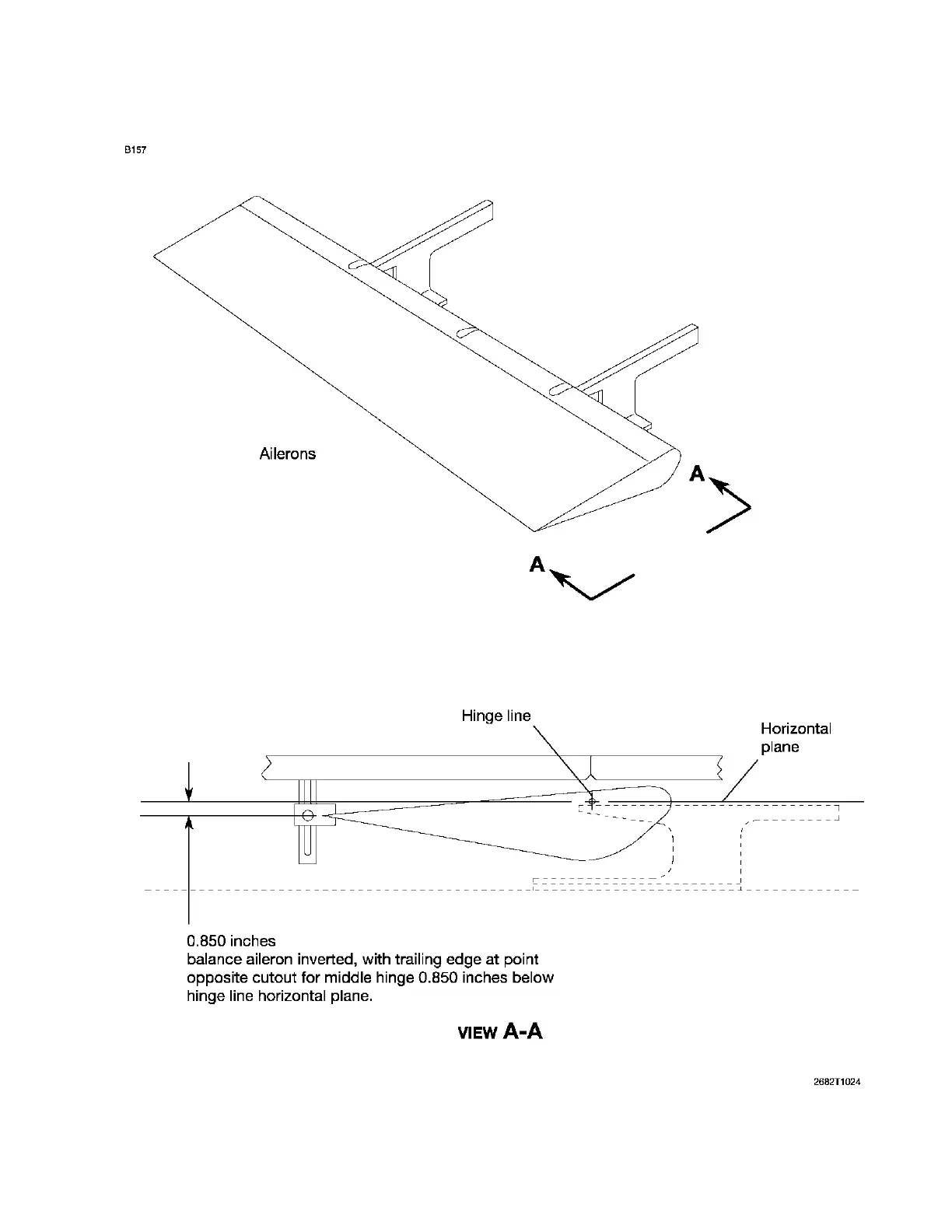 B157

Ailerons

A

A

Hinge line

Horizontal plane

0.850 inches
balance aileron inverted, with trailing edge at point opposite cutout for middle hinge 0.850 inches below hinge line horizontal plane.

VIEW A-A

2682T1024