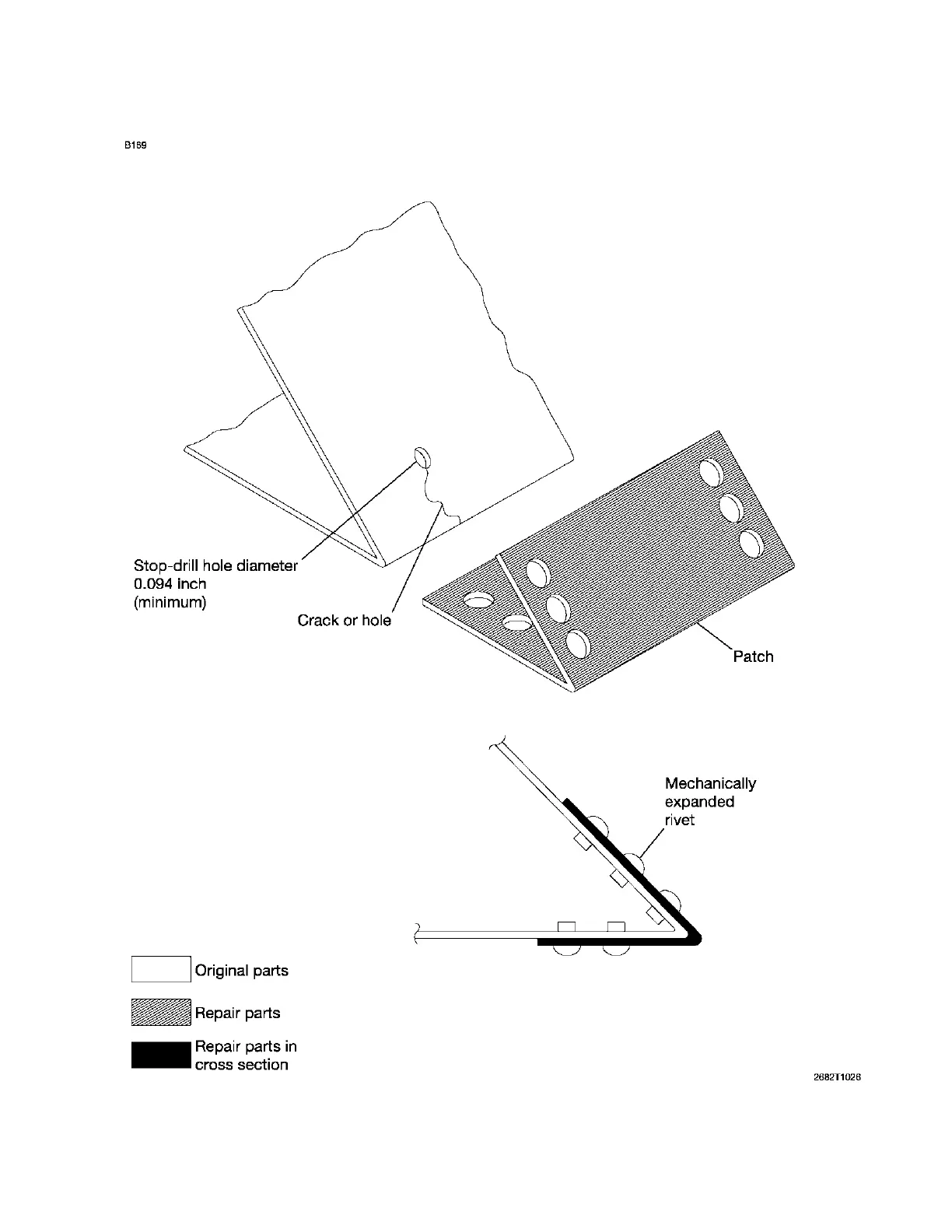 B169

Stop-drill hole diameter 0.094 inch (minimum)

Crack or hole

Patch

Mechanically expanded rivet

Original parts

Repair parts

Repair parts in cross section

2682T1026