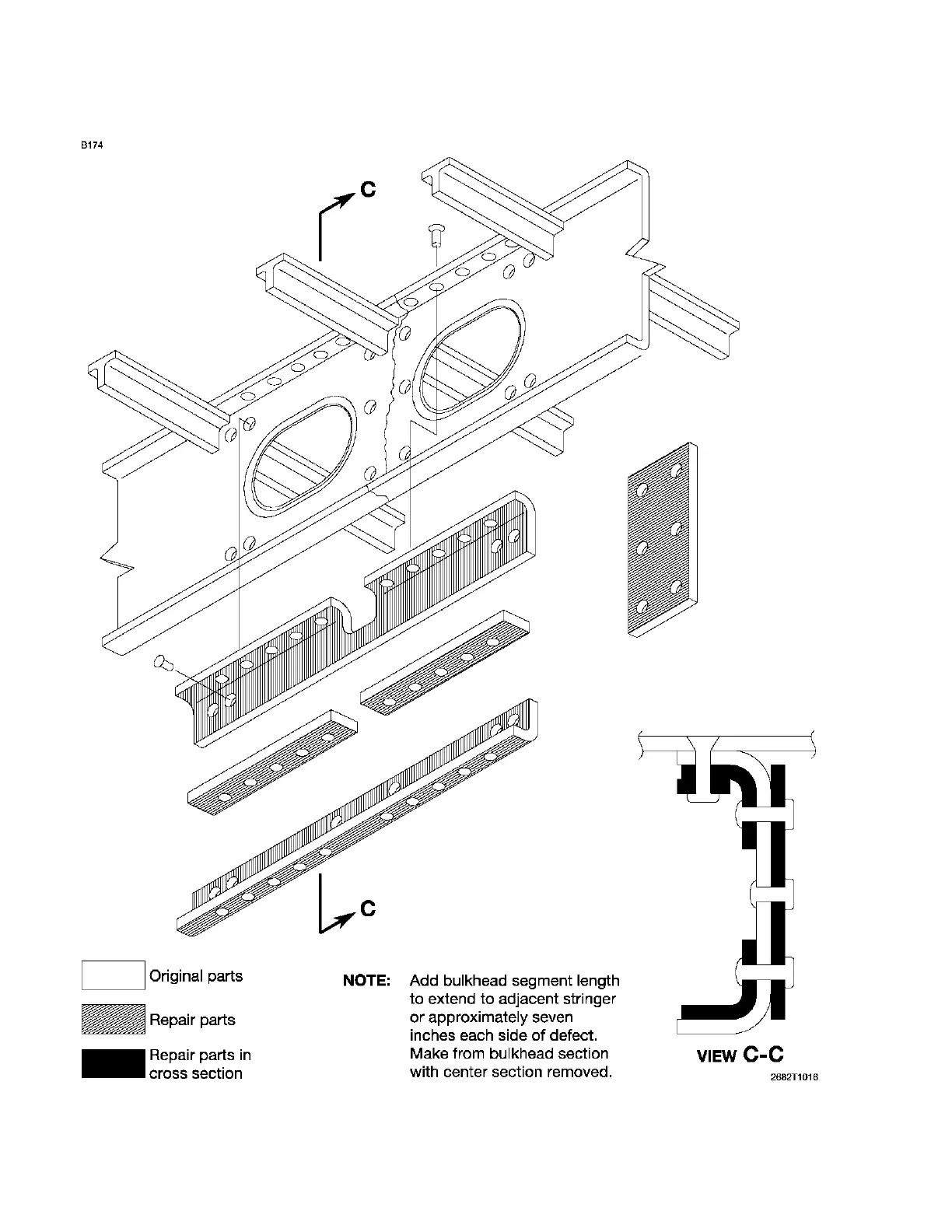 B174

C

C

Original parts

Repair parts

Repair parts in cross section

NOTE: Add bulkhead segment length to extend to adjacent stringer or approximately seven inches each side of defect. Make from bulkhead section with center section removed.

VIEW C-C

2682T1016