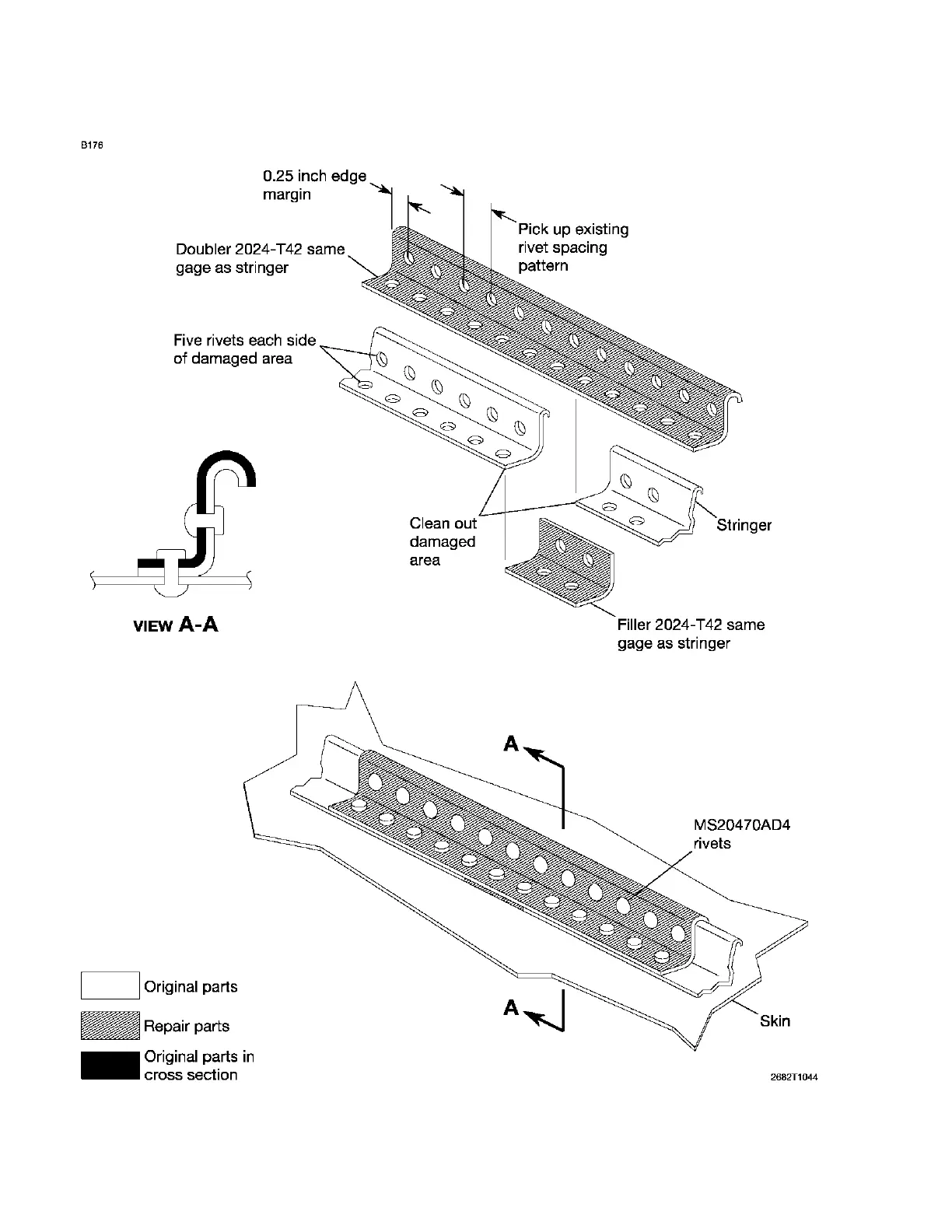 B176

0.25 inch edge margin

Pick up existing rivet spacing pattern

Doubler 2024-T42 same gage as stringer

Five rivets each side of damaged area

Clean out damaged area

Stringer

Filler 2024-T42 same gage as stringer

VIEW A-A

A

MS20470AD4 rivets

A

Skin

Original parts

Repair parts

Original parts in cross section

2682T1044