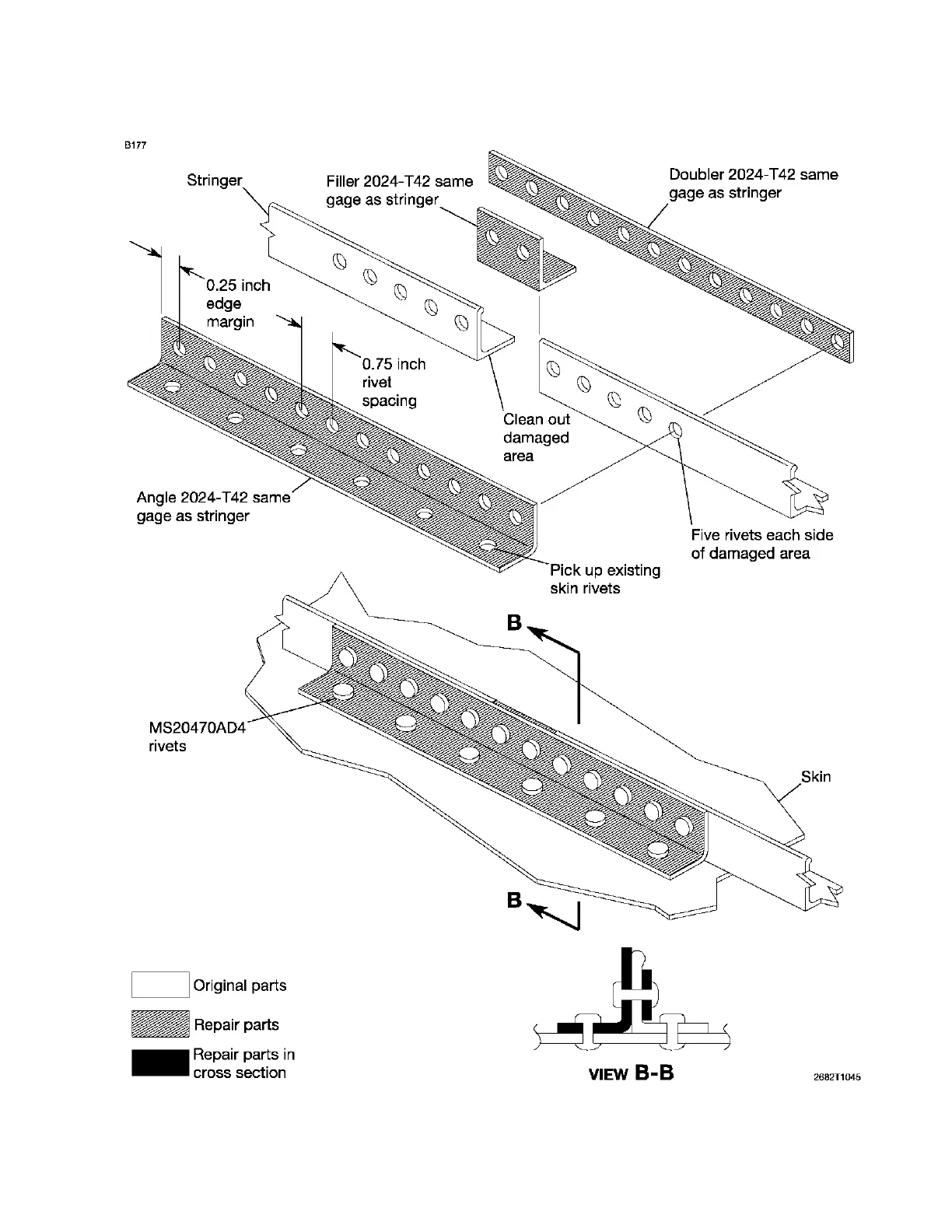 B177

Stringer

Filler 2024-T42 same gage as stringer

Doubler 2024-T42 same gage as stringer

0.25 inch edge margin

0.75 inch rivet spacing

Clean out damaged area

Angle 2024-T42 same gage as stringer

Five rivets each side of damaged area

Pick up existing skin rivets

B

MS20470AD4 rivets

Skin

B

Original parts

Repair parts

Repair parts in cross section

VIEW B-B

2682T1045