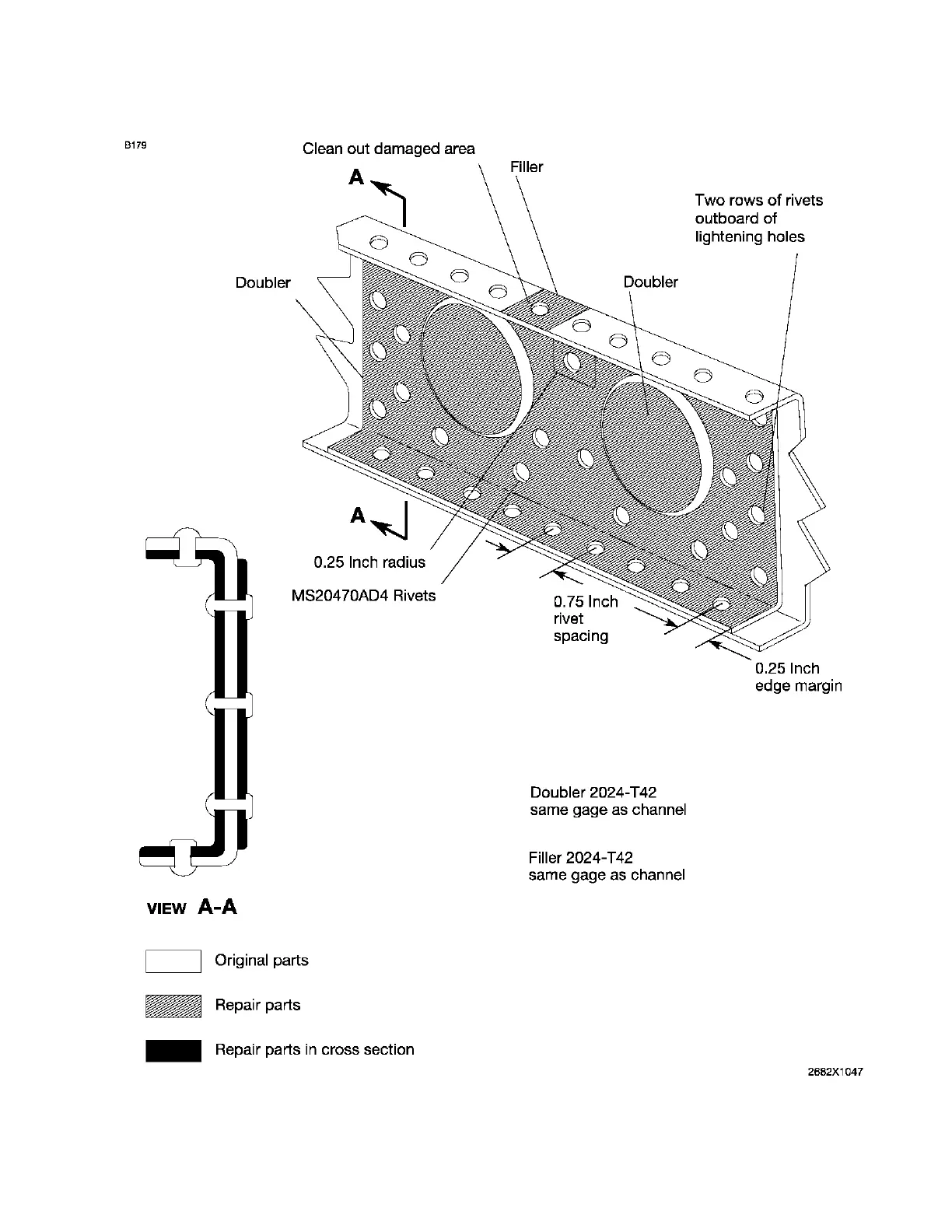 B179

Clean out damaged area

Filler

A

Two rows of rivets outboard of lightening holes

Doubler

Doubler

A

0.25 Inch radius

MS20470AD4 Rivets

0.75 Inch rivet spacing

0.25 Inch edge margin

Doubler 2024-T42 same gage as channel

Filler 2024-T42 same gage as channel

VIEW A-A

Original parts

Repair parts

Repair parts in cross section

2682X1047