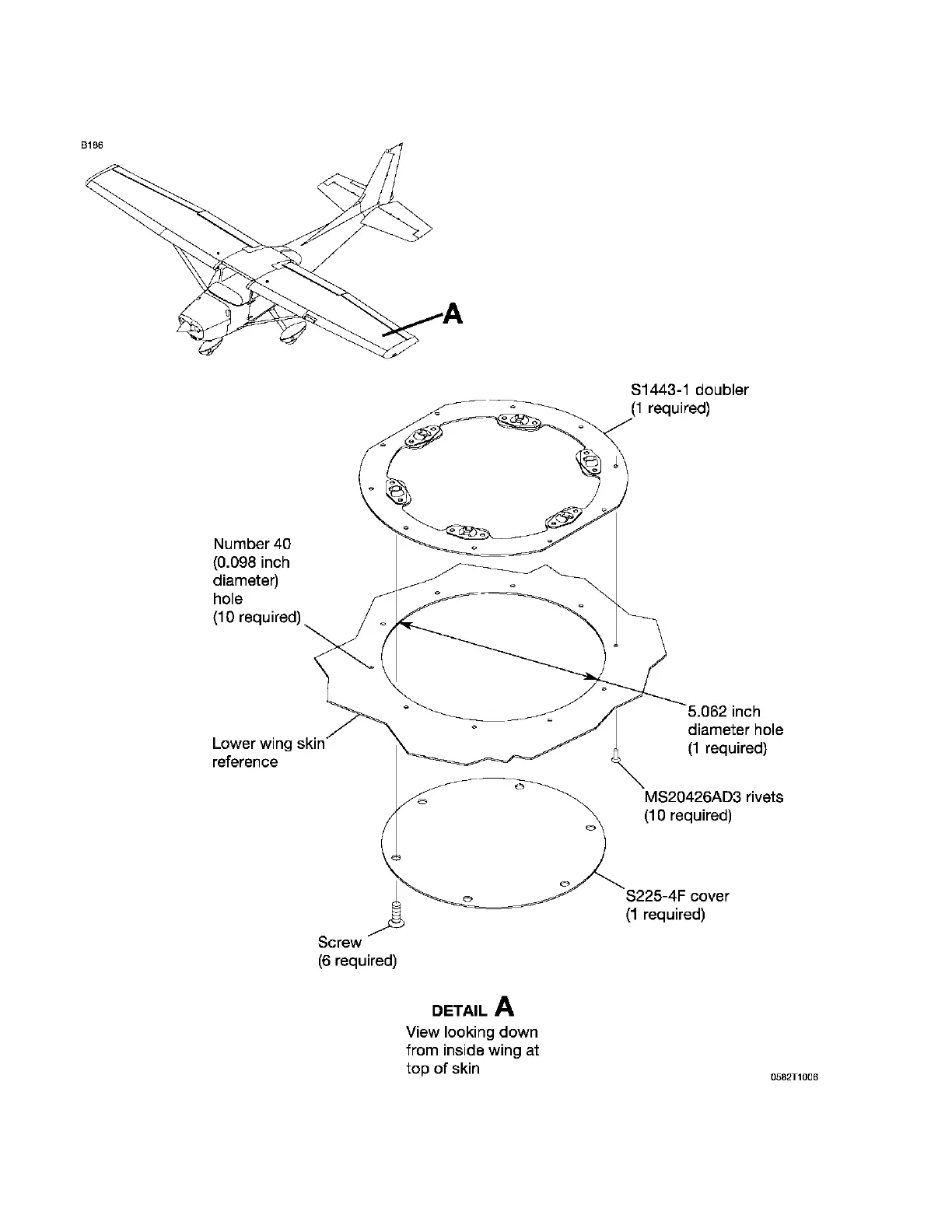 B186

A

S1443-1 doubler
(1 required)

Number 40
(0.098 inch
diameter)
hole
(10 required)

5.062 inch
diameter hole
(1 required)

Lower wing skin
reference

MS20426AD3 rivets
(10 required)

S225-4F cover
(1 required)

Screw
(6 required)

DETAIL A
View looking down
from inside wing at
top of skin

0582T1006