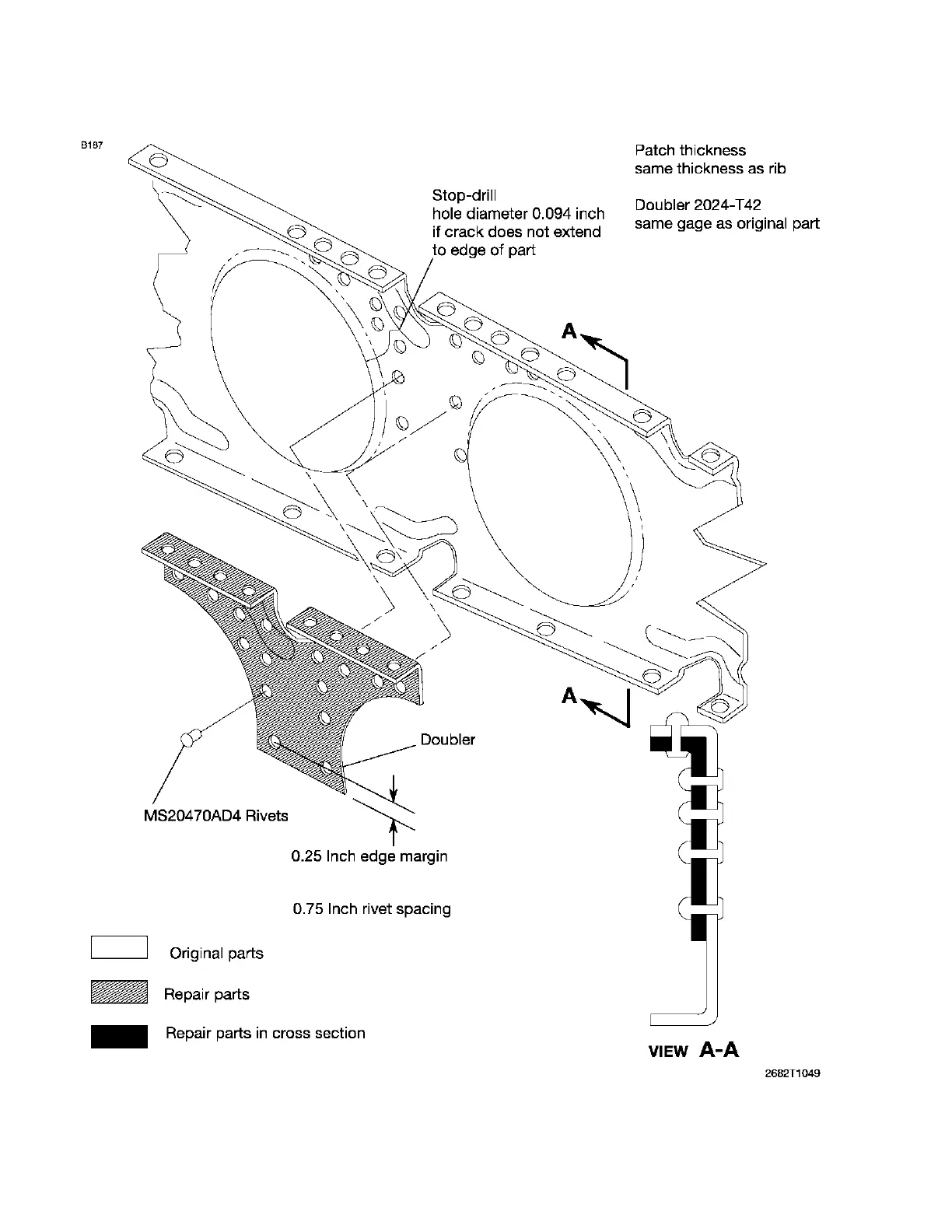 B187

Patch thickness
same thickness as rib

Doubler 2024-T42
same gage as original part

Stop-drill
hole diameter 0.094 inch
if crack does not extend
to edge of part

A

A

Doubler

MS20470AD4 Rivets

0.25 Inch edge margin

0.75 Inch rivet spacing

Original parts

Repair parts

Repair parts in cross section

VIEW A-A

2682T1049