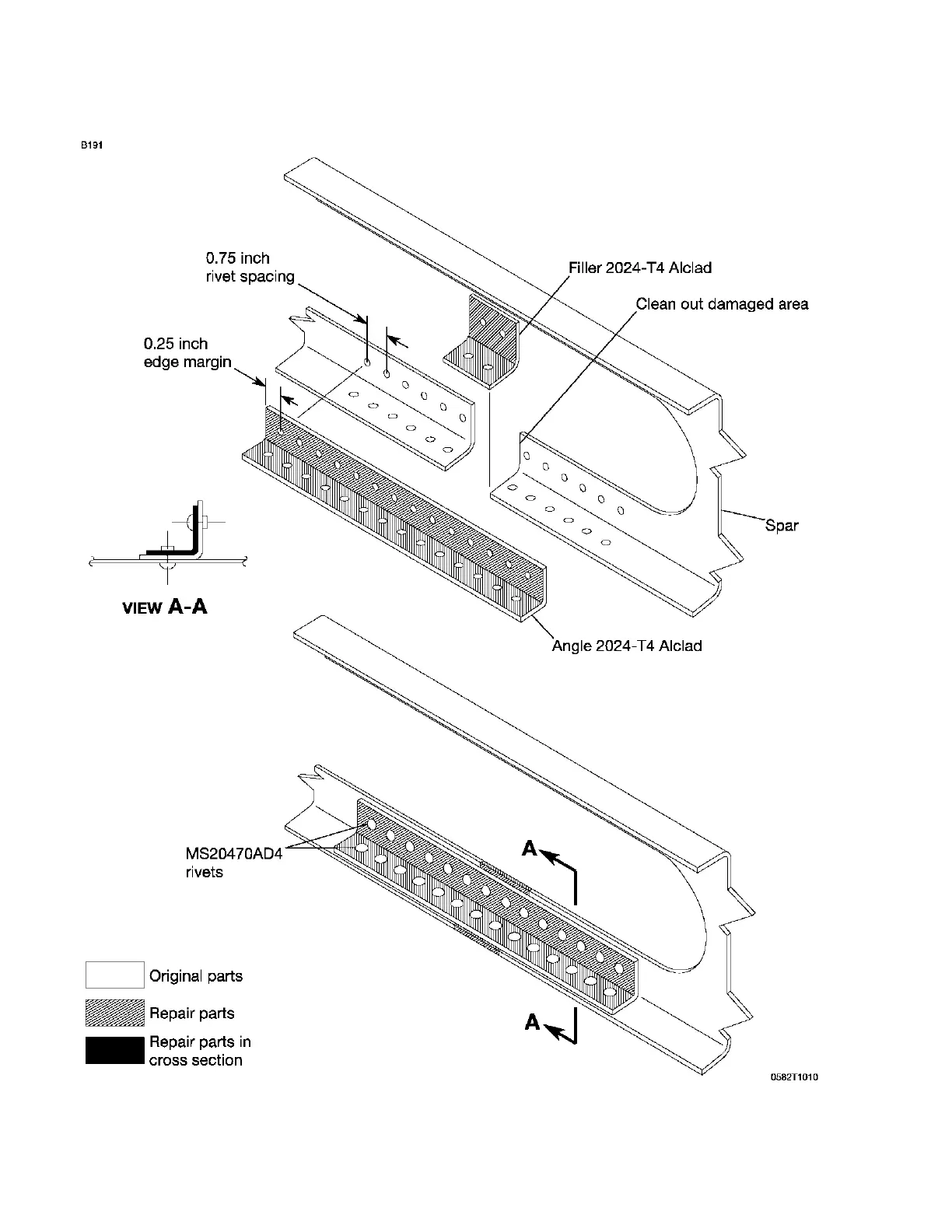 B191

0.75 inch
rivet spacing

Filler 2024-T4 Alclad

Clean out damaged area

0.25 inch
edge margin

Spar

VIEW A-A

Angle 2024-T4 Alclad

MS20470AD4
rivets

A

A

Original parts

Repair parts

Repair parts in
cross section

0582T1010