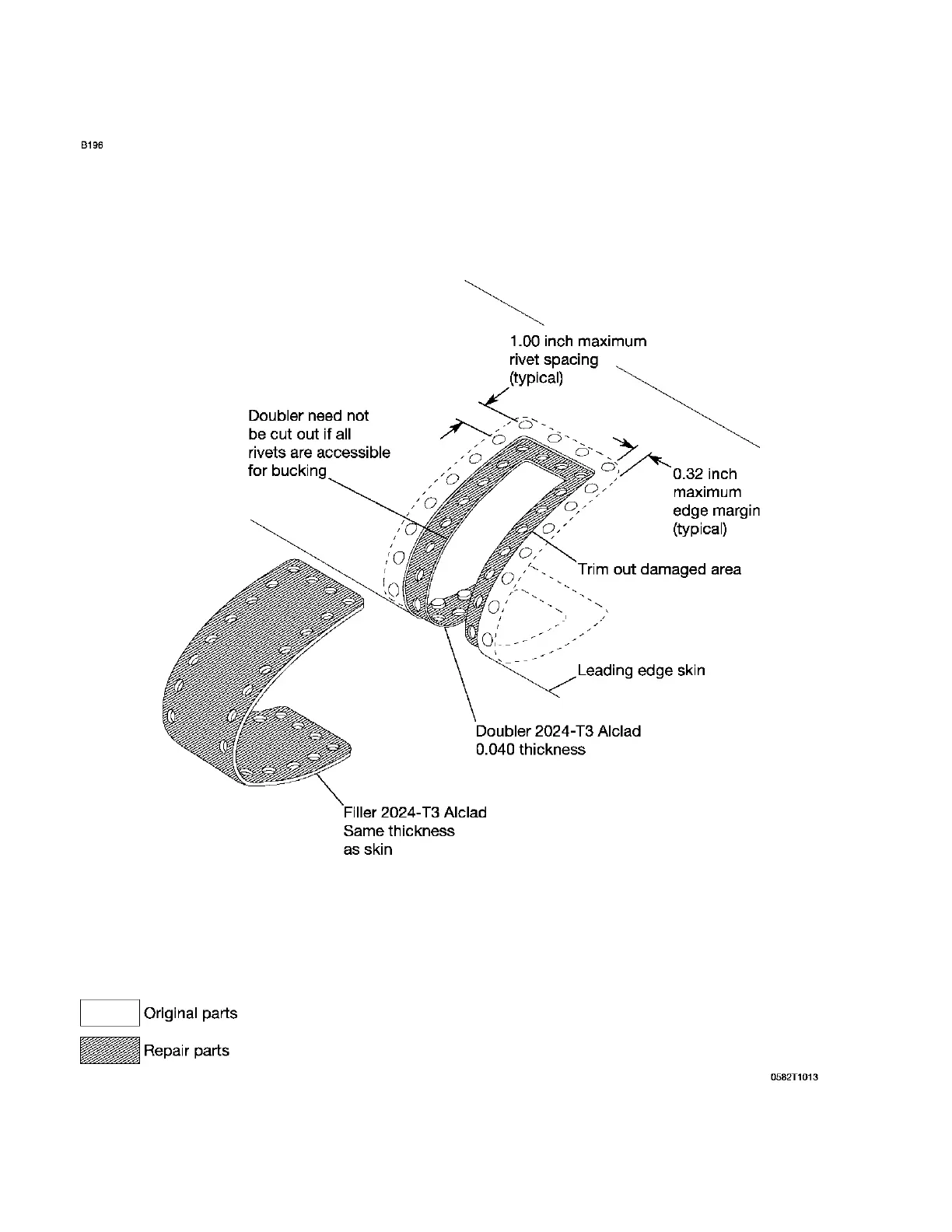 B196

1.00 inch maximum rivet spacing (typical)

Doubler need not be cut out if all rivets are accessible for bucking

0.32 inch maximum edge margin (typical)

Trim out damaged area

Leading edge skin

Doubler 2024-T3 Alclad 0.040 thickness

Filler 2024-T3 Alclad Same thickness as skin

Original parts

Repair parts

0582T1013