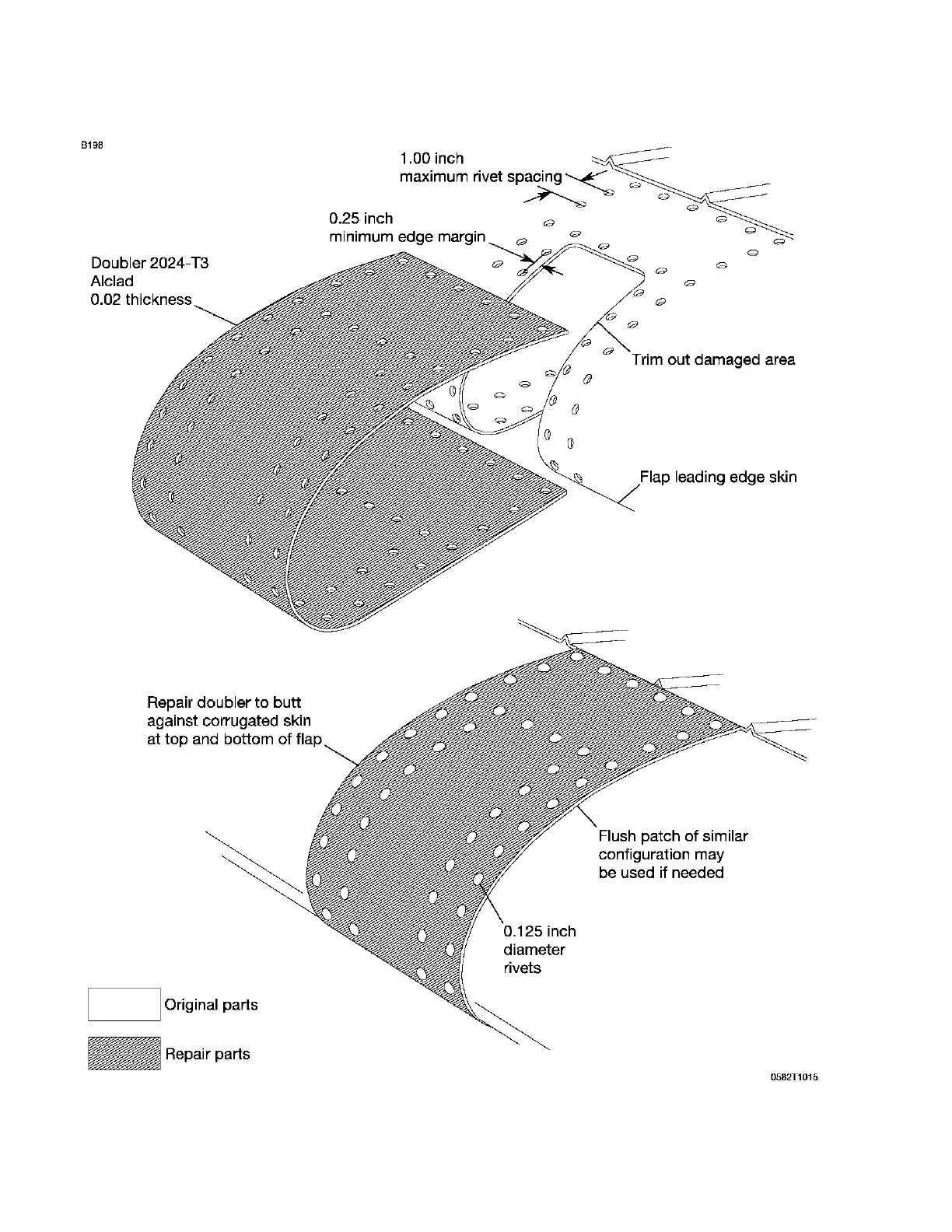 B198

1.00 inch
maximum rivet spacing

0.25 inch
minimum edge margin

Doubler 2024-T3
Alclad
0.02 thickness

Trim out damaged area

Flap leading edge skin

Repair doubler to butt against corrugated skin at top and bottom of flap

Flush patch of similar configuration may be used if needed

0.125 inch diameter rivets

Original parts

Repair parts

0582T1015