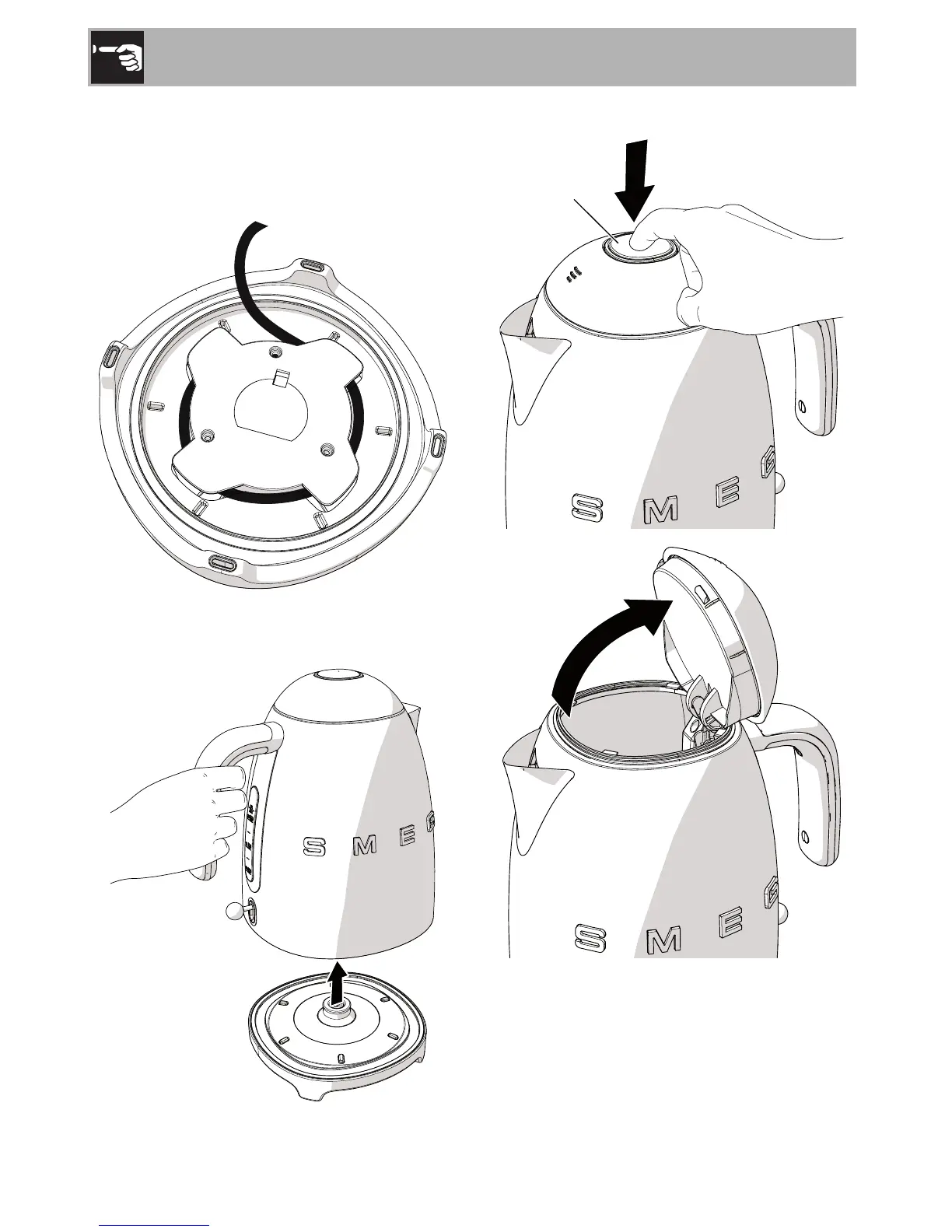 SMEG

SMEG

SMEG