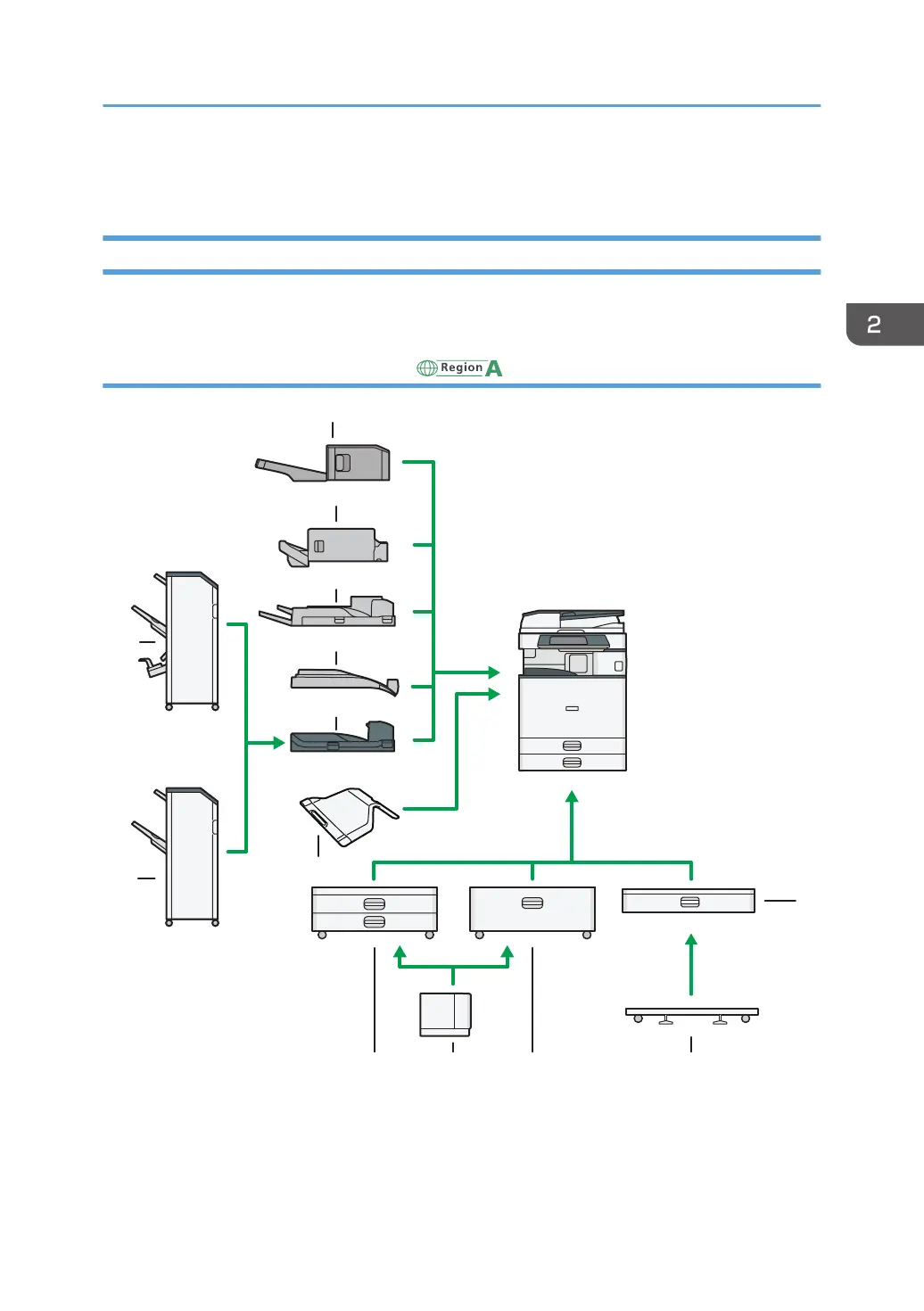 2

Region A