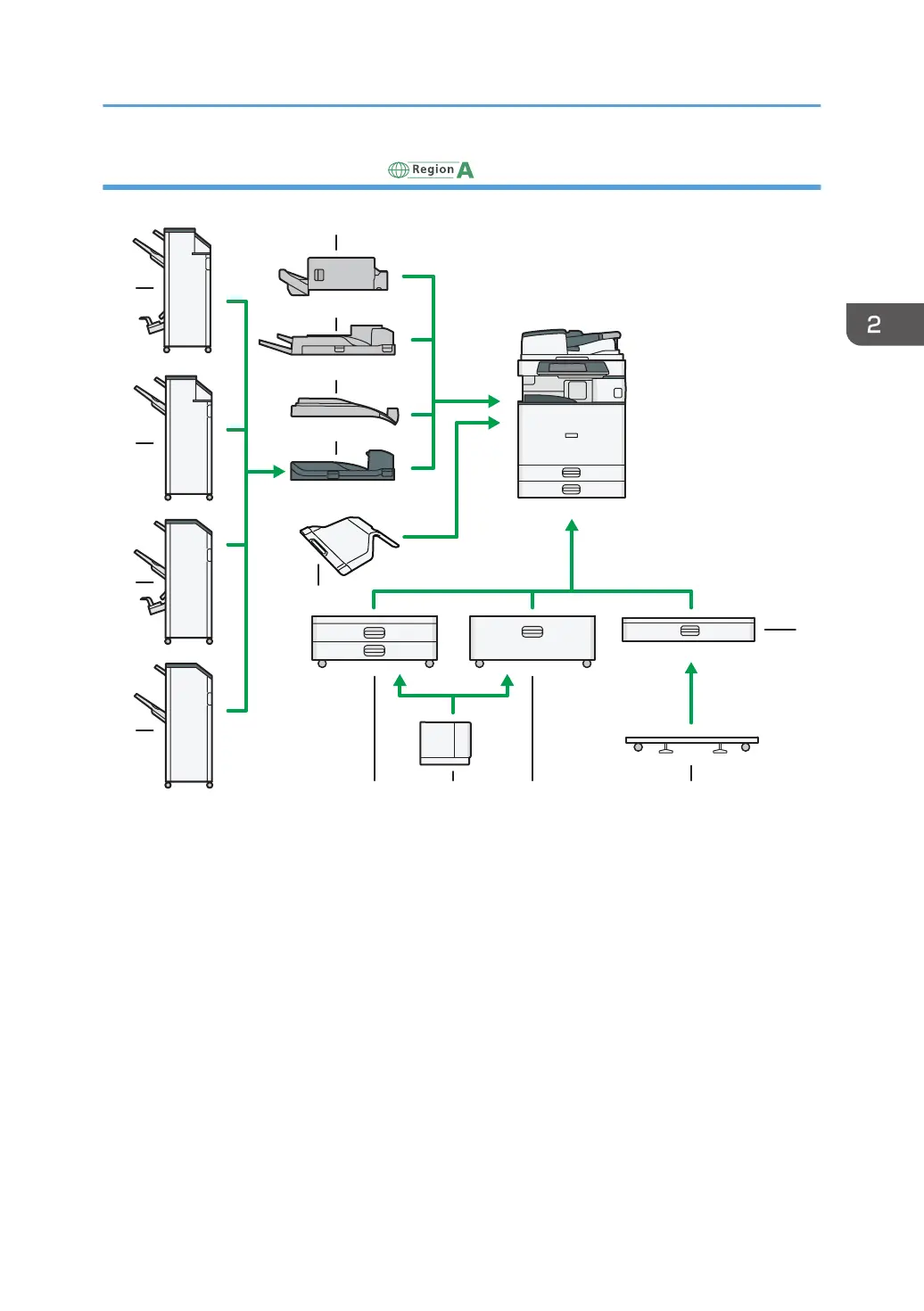 Region A

2