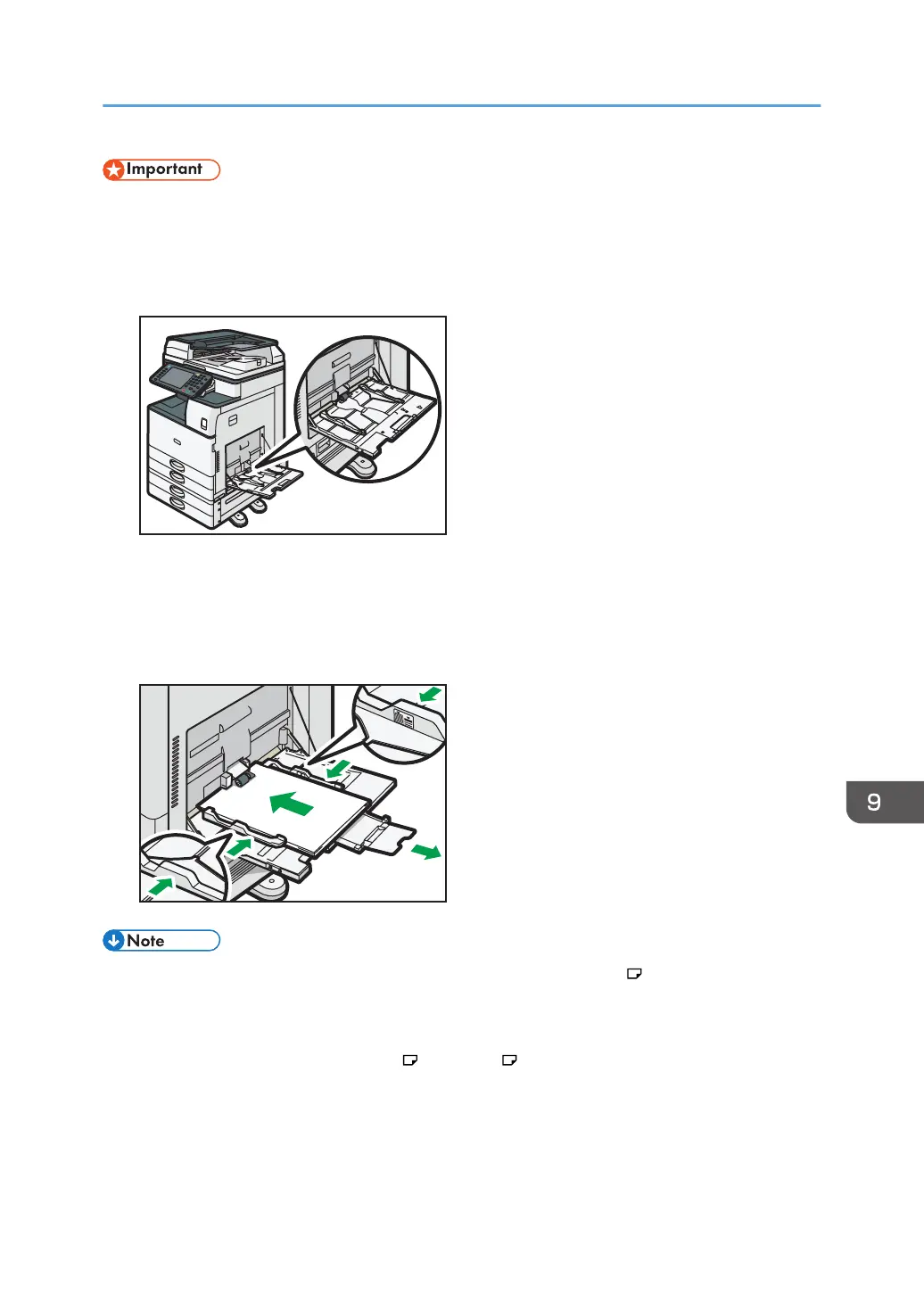 Important

Note

9