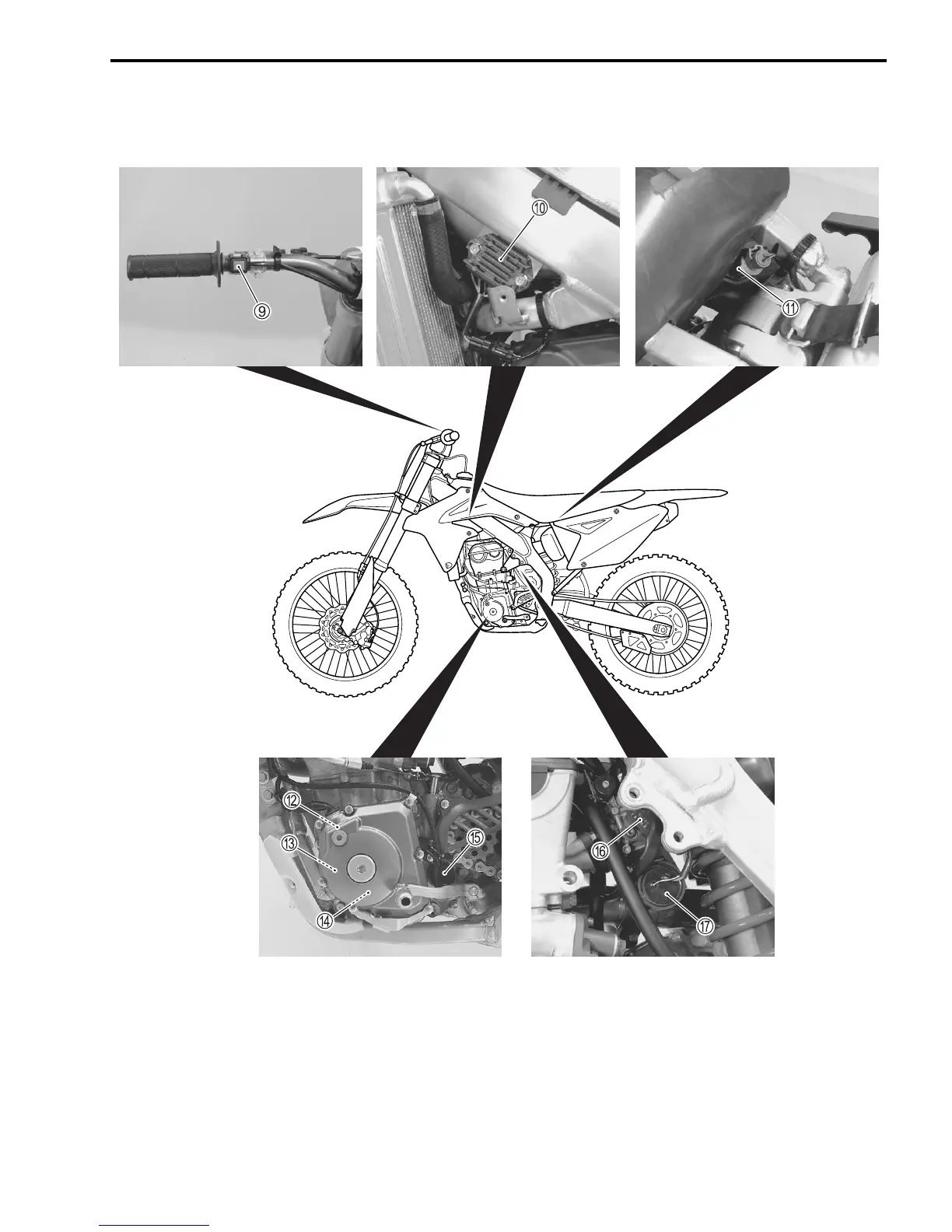 ⑨

⑩

⑪

⑫

⑬

⑭

⑮

⑯

⑰