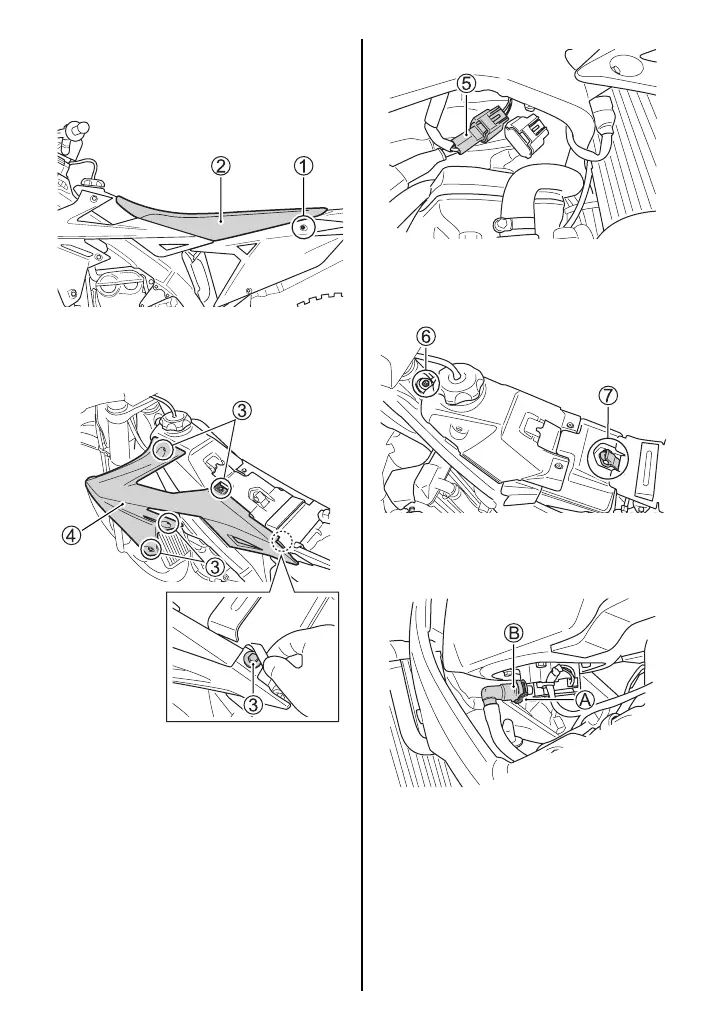 ②
①

③
④
③
③

⑤

⑥
⑦

Ⓑ
Ⓐ