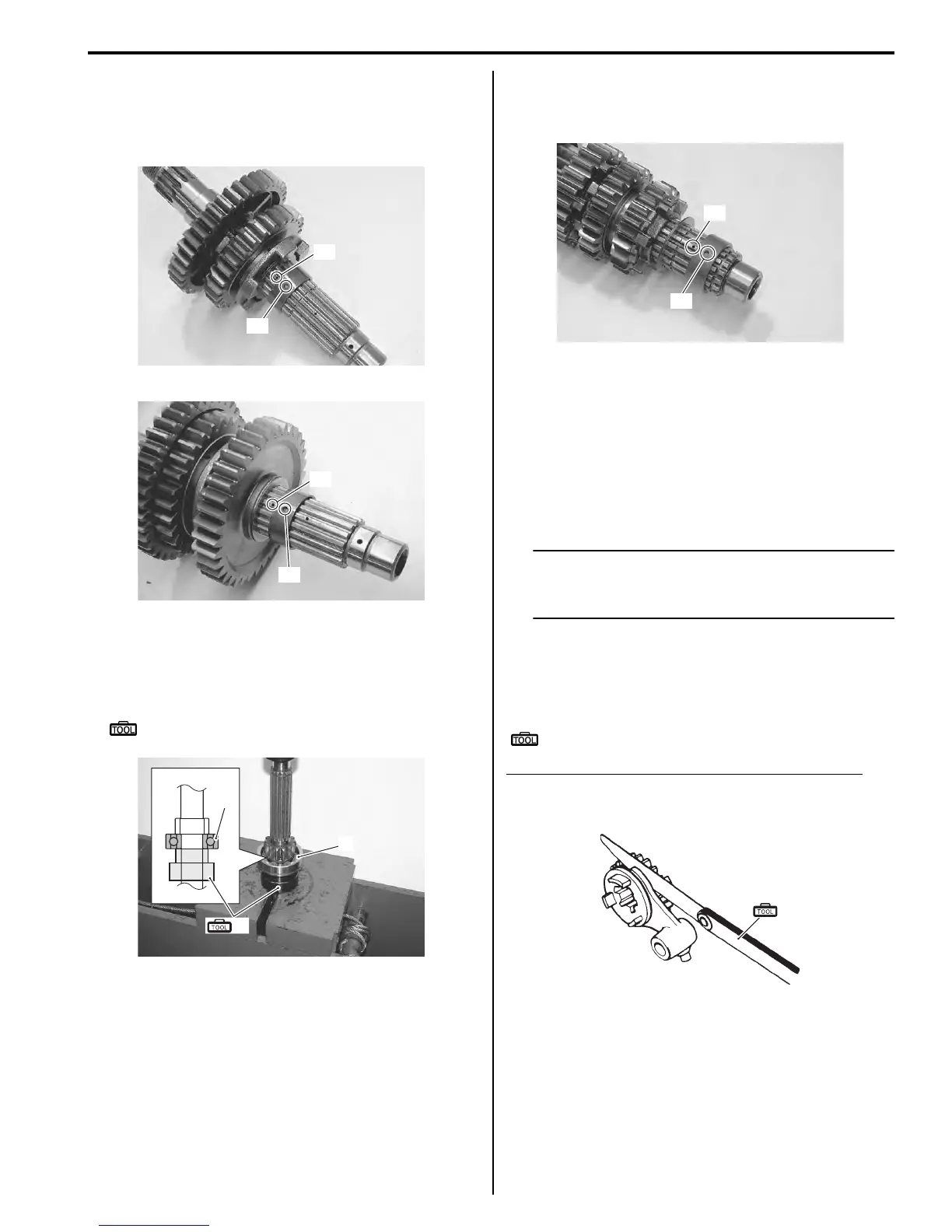 TOOL

TOOL

TOOL

TOOL