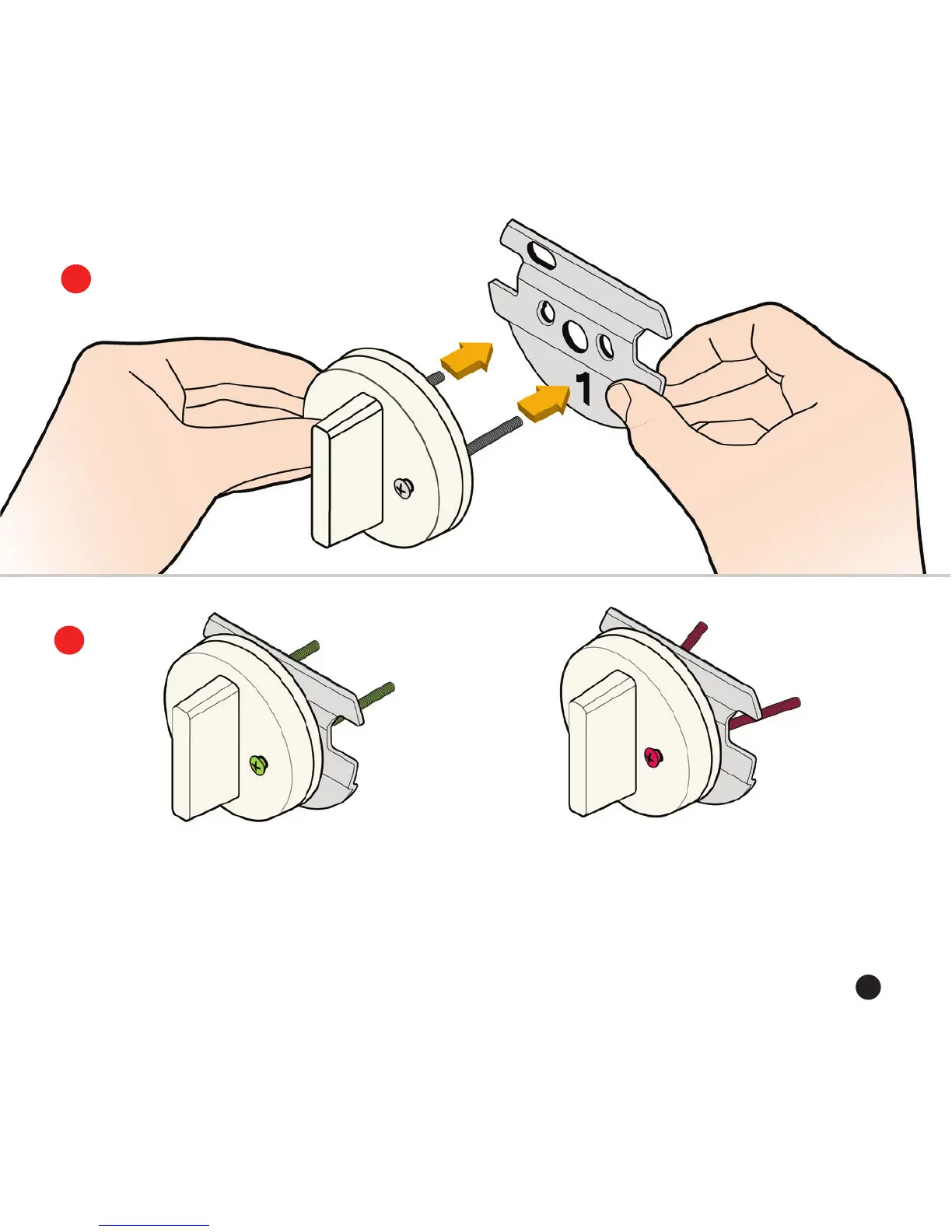 1